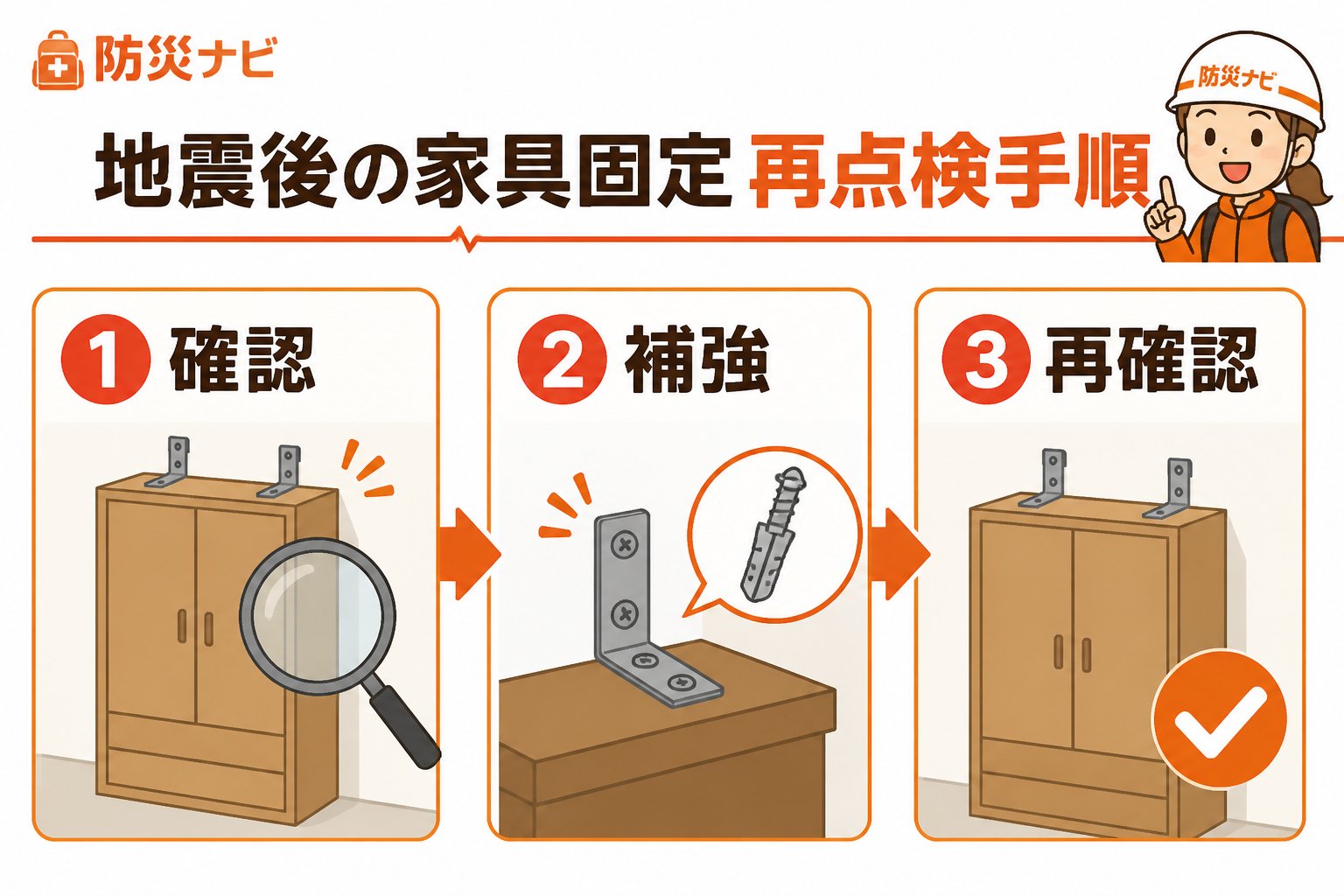 防災ナビ

防災ナビ

地震後の家具固定 再点検手順

1 確認

2 補強

3 再確認