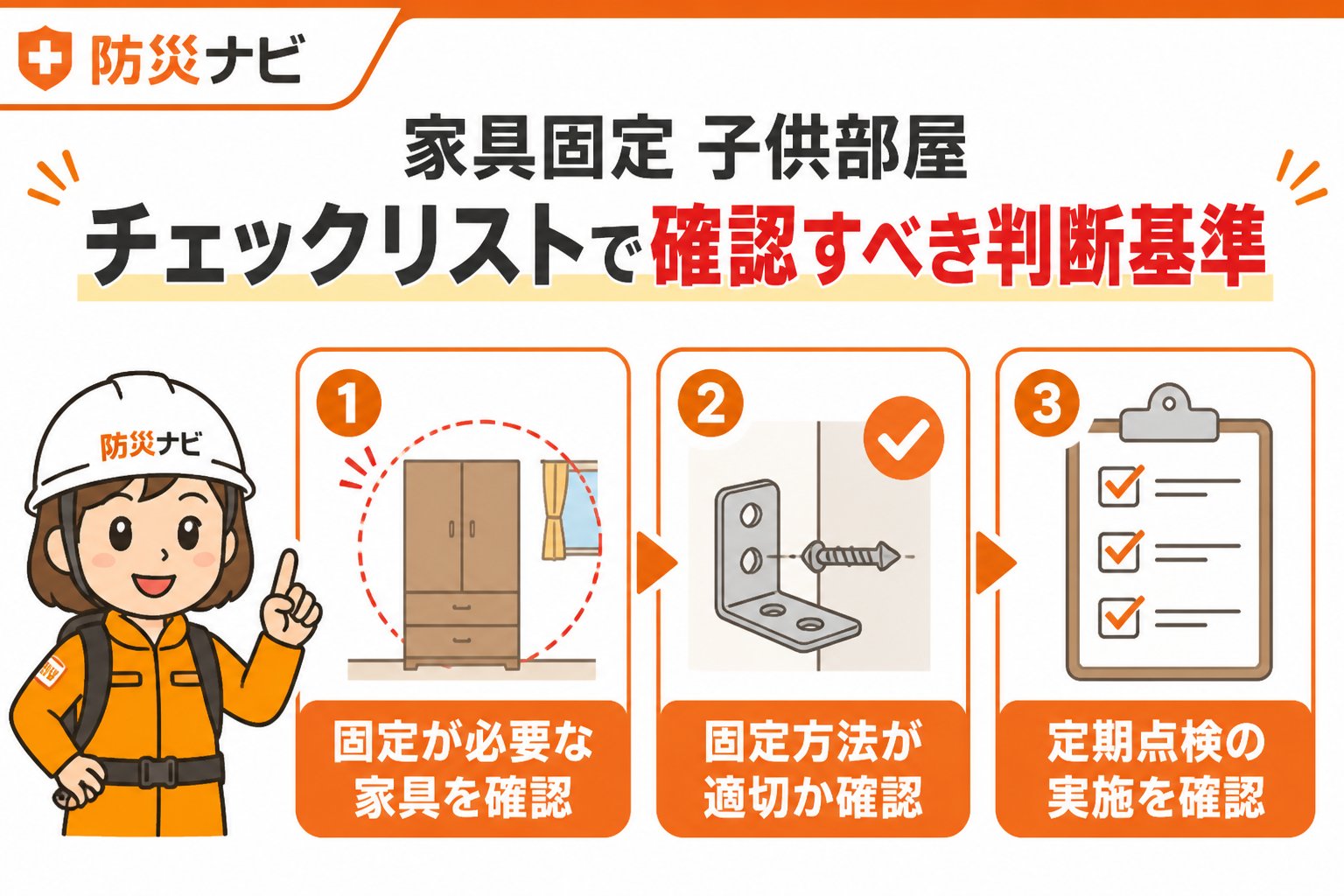 防災ナビ

家具固定 子供部屋

チェックリストで確認すべき判断基準

防災ナビ

1

固定が必要な家具を確認

2

固定方法が適切か確認

3

定期点検の実施を確認