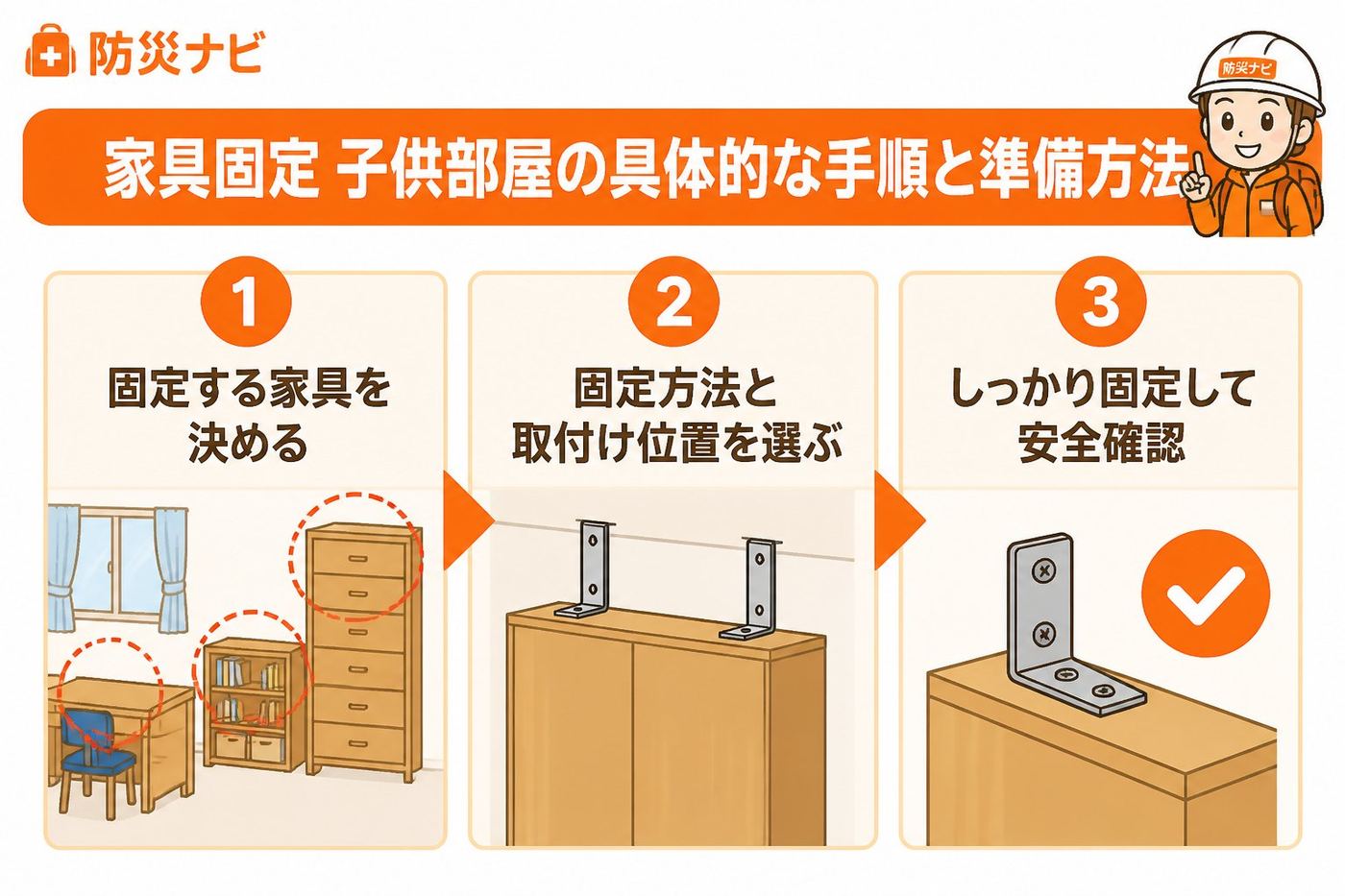 防災ナビ

防災ナビ

家具固定 子供部屋の具体的な手順と準備方法

1
固定する家具を決める

2
固定方法と取付け位置を選ぶ

3
しっかり固定して安全確認