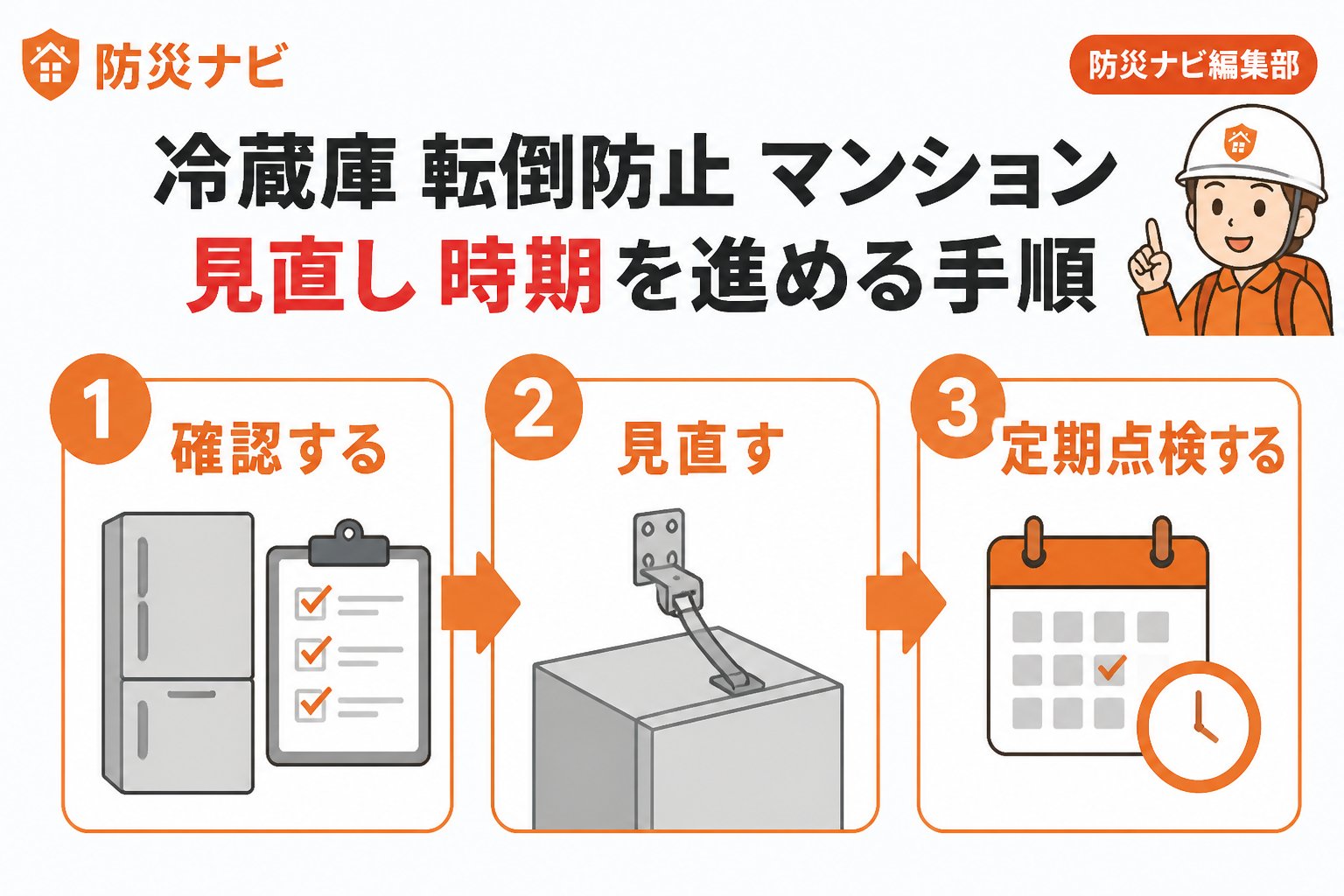 防災ナビ

防災ナビ編集部

冷蔵庫 転倒防止 マンション
見直し 時期を進める手順

1
確認する

2
見直す

3
定期点検する