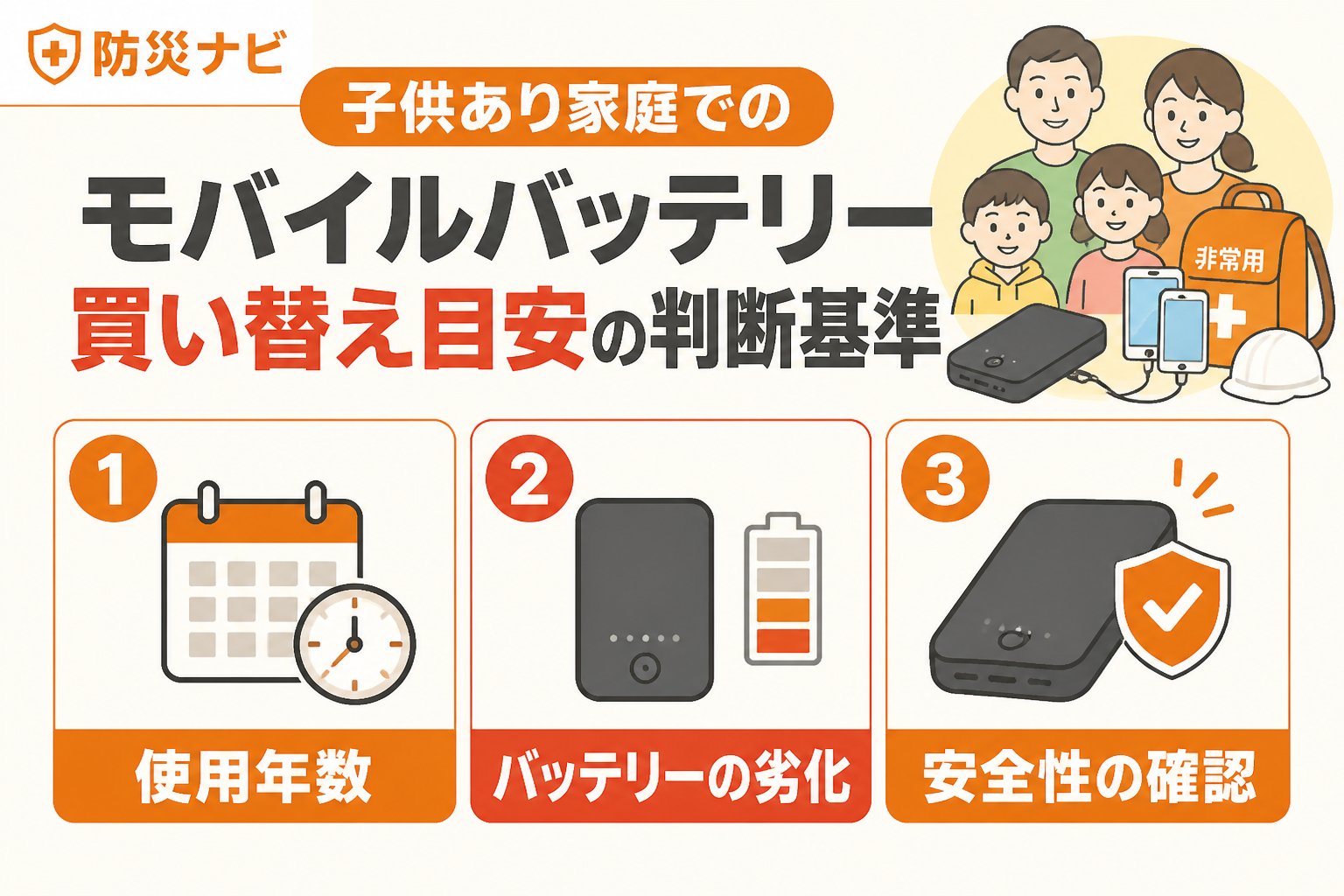 防災ナビ

子供あり家庭での

モバイルバッテリー

買い替え目安の判断基準

非常用

1
使用年数

2
バッテリーの劣化

3
安全性の確認