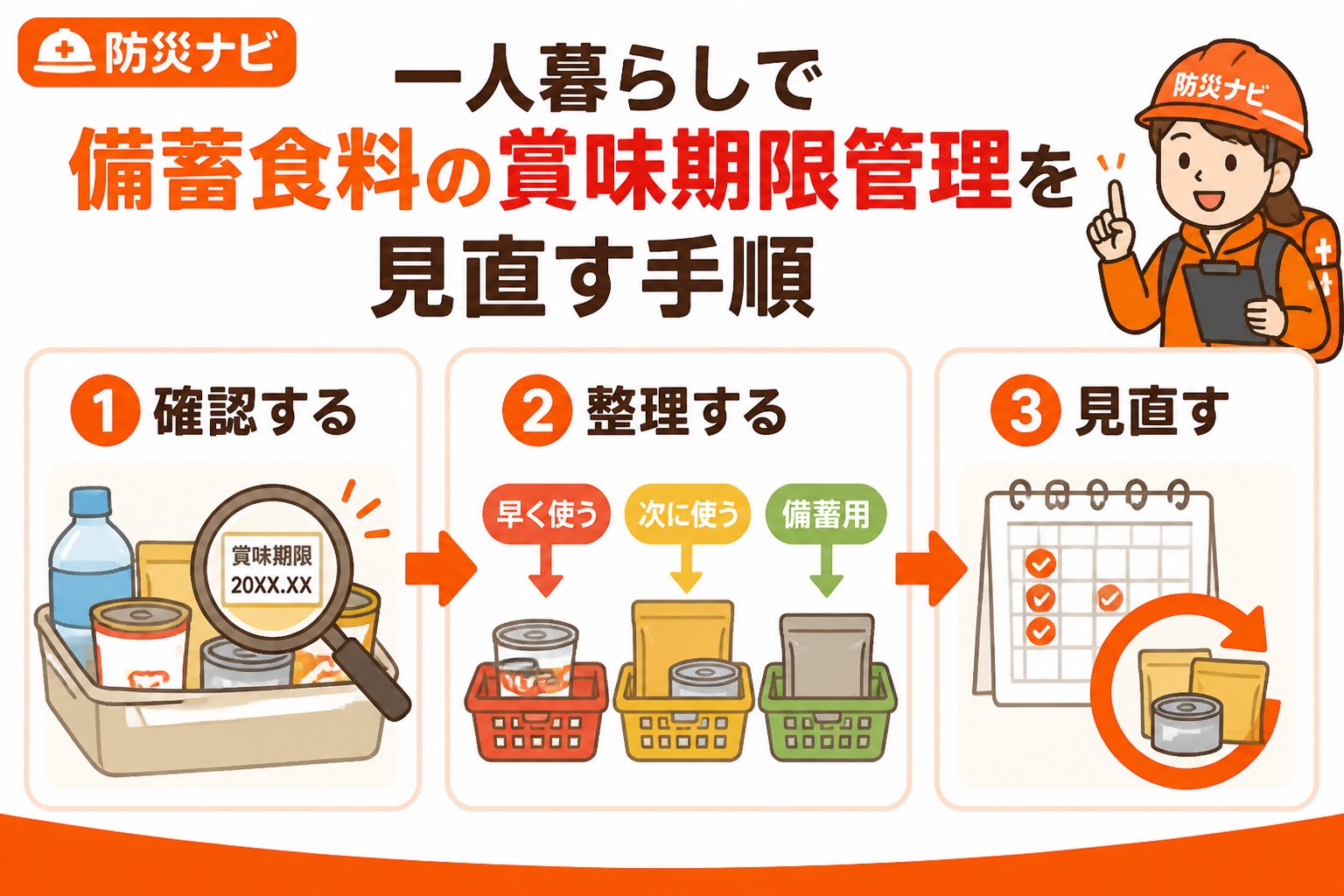 防災ナビ

一人暮らしで
備蓄食料の賞味期限管理を
見直す手順

防災ナビ

1 確認する

賞味期限
20XX.XX

2 整理する

早く使う
次に使う
備蓄用

3 見直す