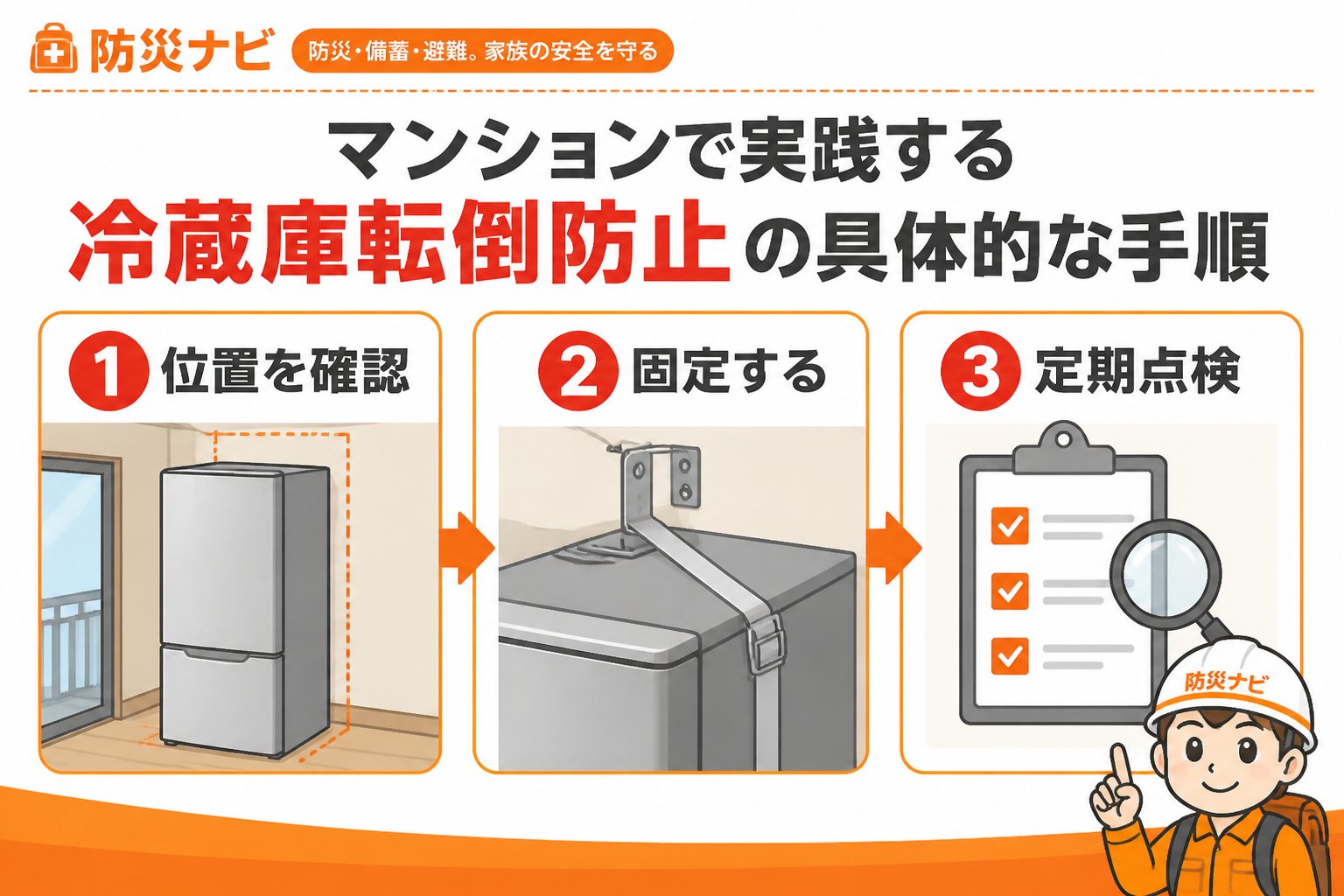 防災ナビ

防災・備蓄・避難。家族の安全を守る

マンションで実践する
冷蔵庫転倒防止の具体的な手順

1 位置を確認

2 固定する

3 定期点検

防災ナビ