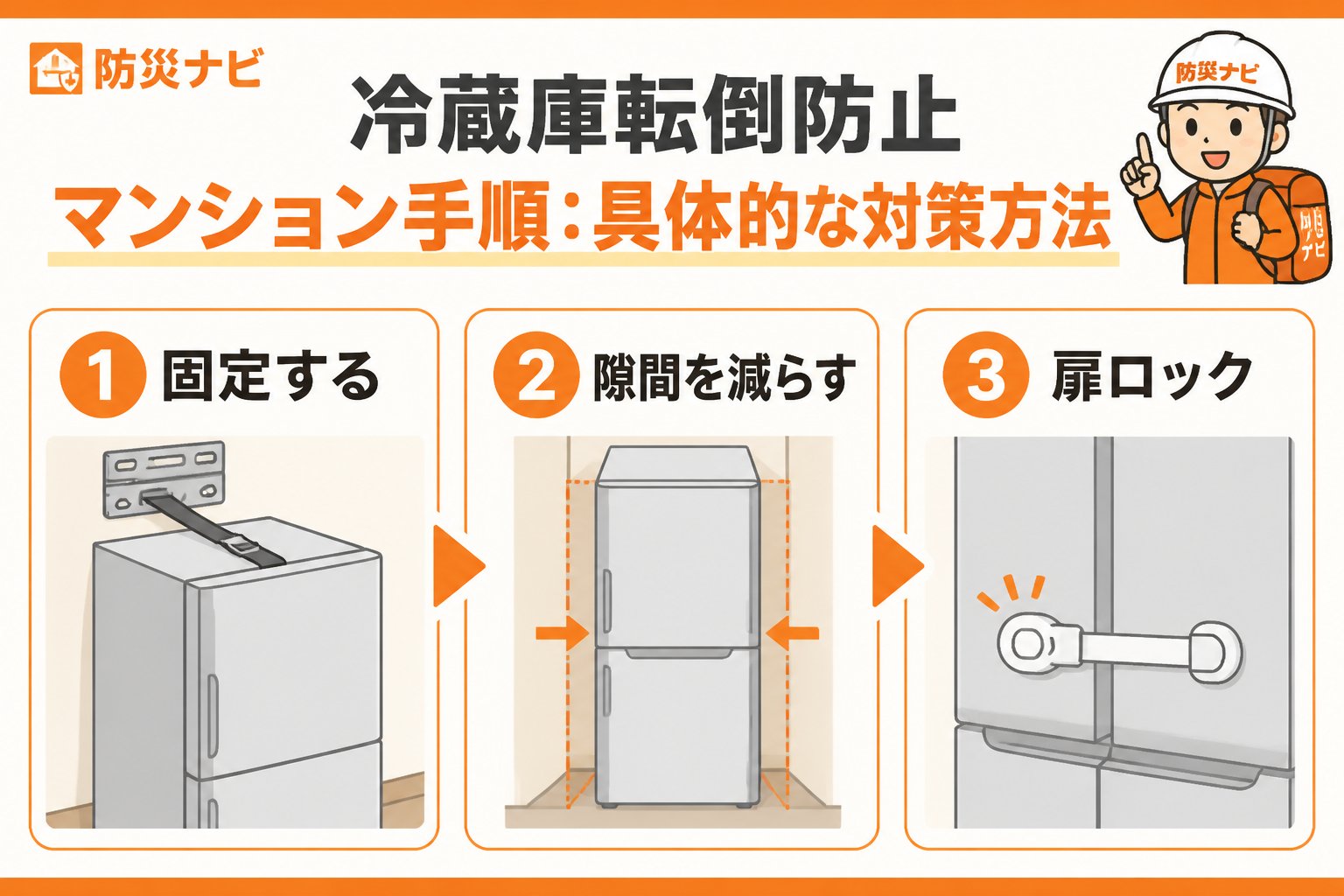 防災ナビ

冷蔵庫転倒防止
マンション手順：具体的な対策方法

防災ナビ

防災ナビ

1 固定する

2 隙間を減らす

3 扉ロック