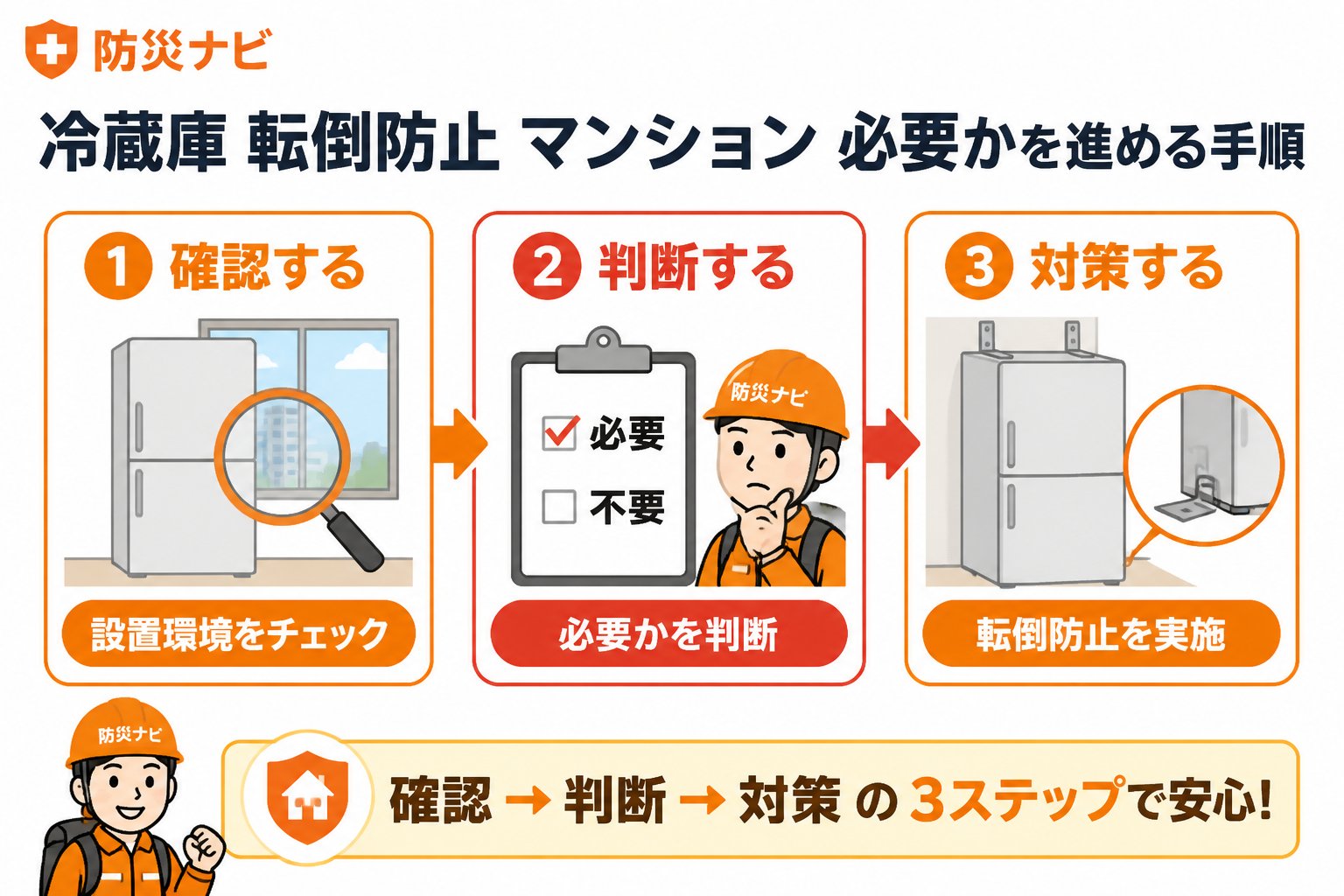 防災ナビ

冷蔵庫 転倒防止 マンション 必要かを進める手順

1 確認する

設置環境をチェック

2 判断する

必要

不要

防災ナビ

必要かを判断

3 対策する

転倒防止を実施

防災ナビ

確認 → 判断 → 対策 の 3ステップで安心!