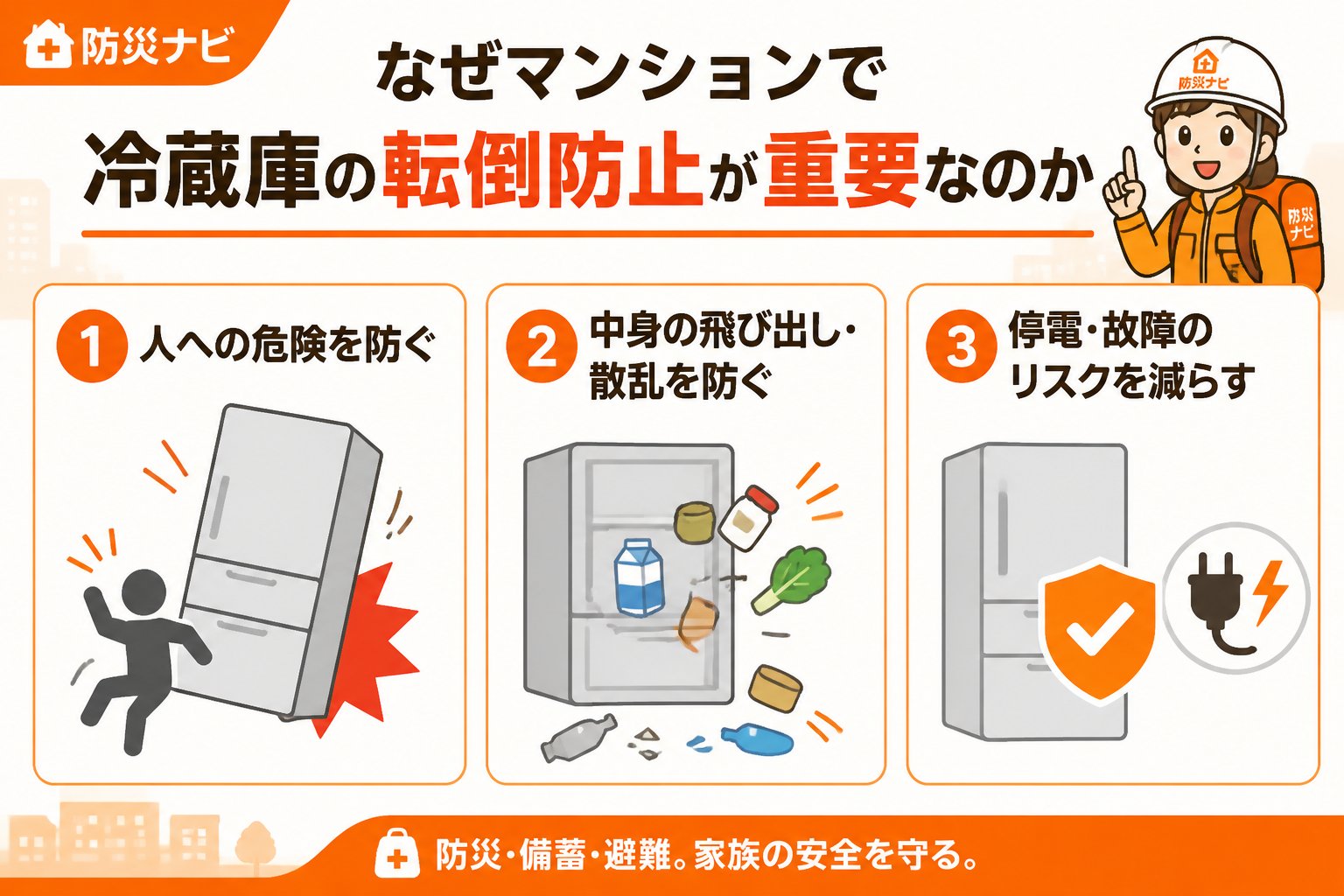 防災ナビ

なぜマンションで
冷蔵庫の転倒防止が重要なのか

防災ナビ

防災ナビ

1 人への危険を防ぐ

2 中身の飛び出し・散乱を防ぐ

3 停電・故障のリスクを減らす

防災・備蓄・避難。家族の安全を守る。