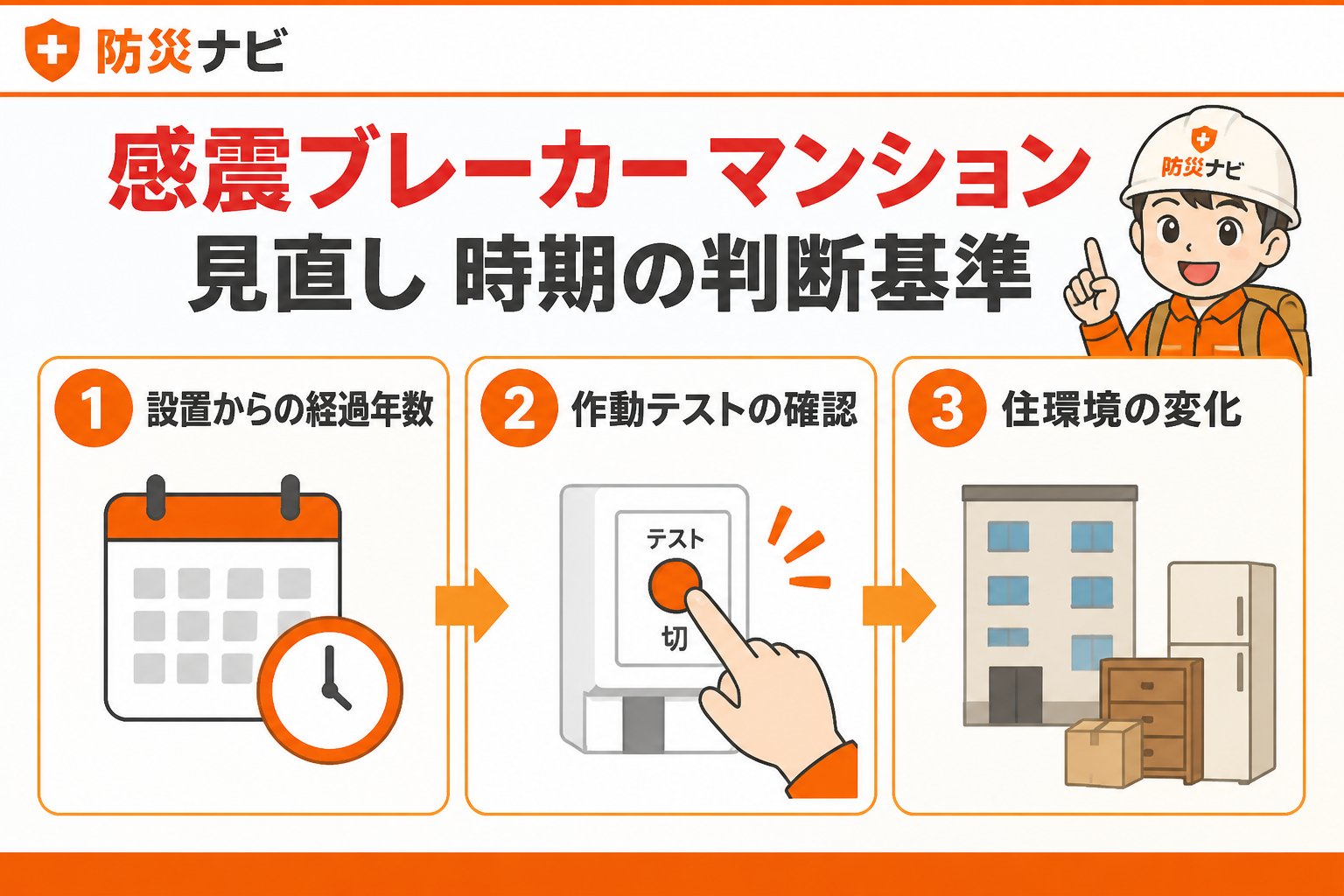 防災ナビ

感震ブレーカー マンション
見直し 時期の判断基準

防災ナビ

1 設置からの経過年数

2 作動テストの確認

テスト
切

3 住環境の変化