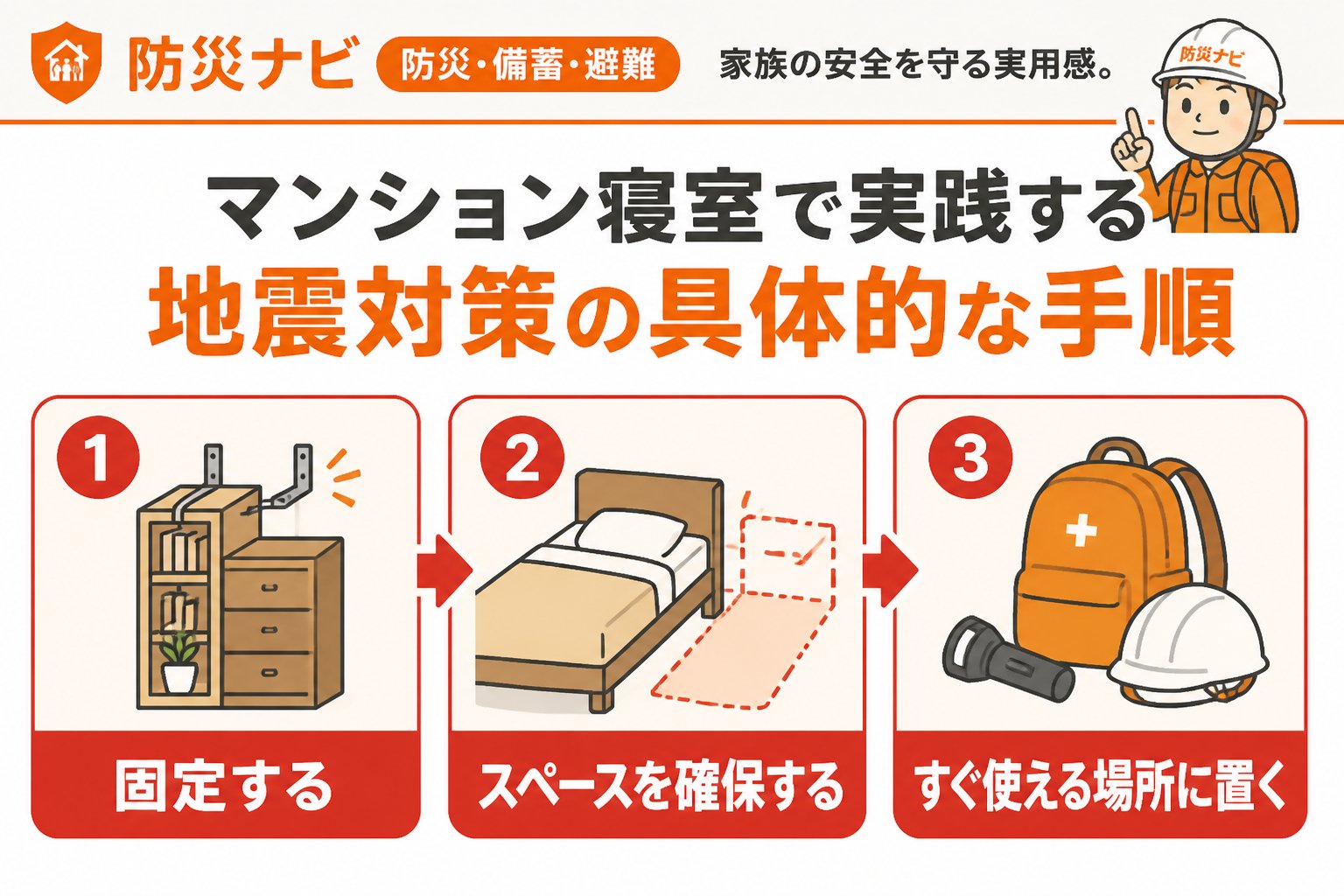 防災ナビ 防災・備蓄・避難 家族の安全を守る実用感。

防災ナビ

マンション寝室で実践する
地震対策の具体的な手順

1
固定する

2
スペースを確保する

3
すぐ使える場所に置く