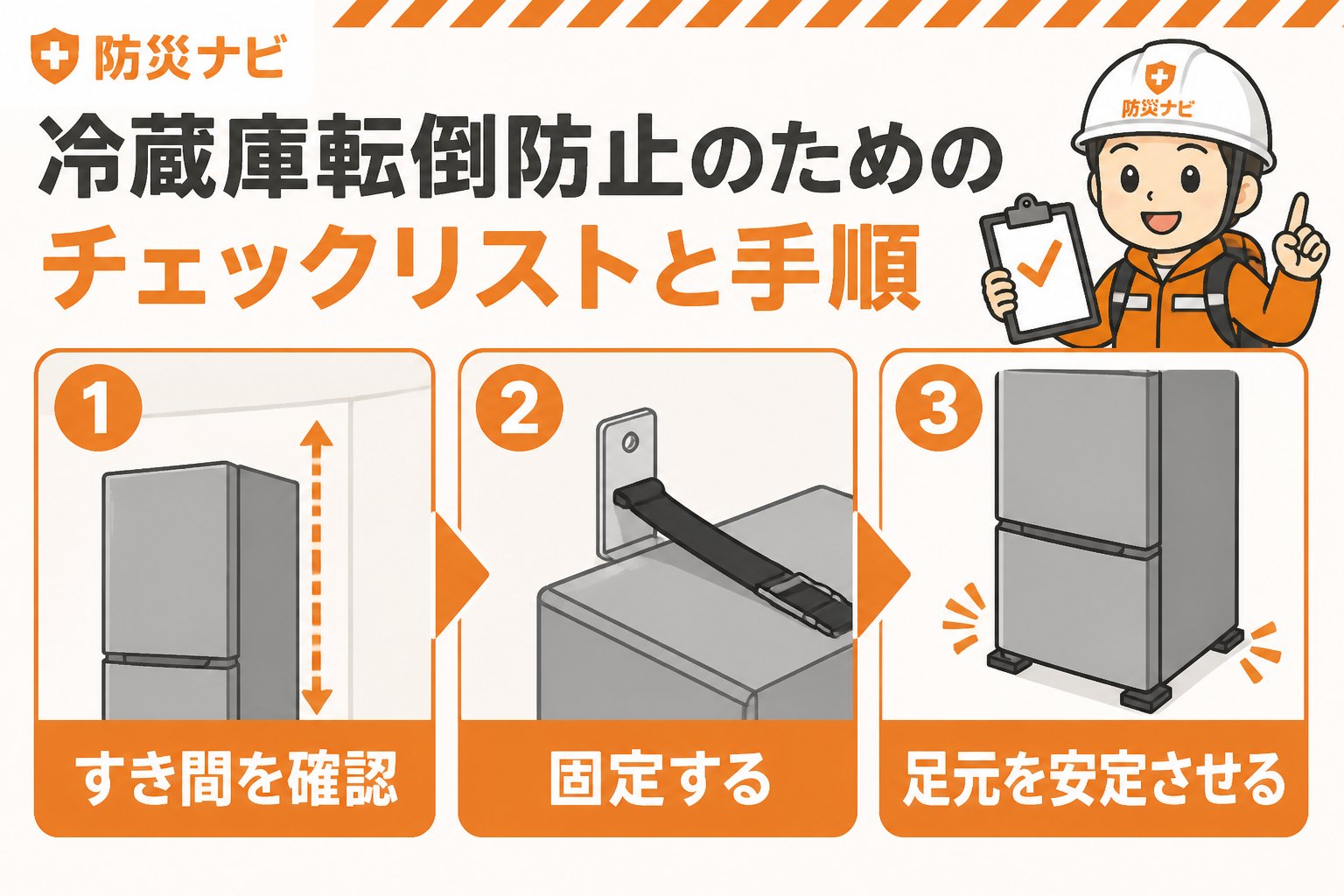 防災ナビ

冷蔵庫転倒防止のための
チェックリストと手順

防災ナビ

1
すき間を確認

2
固定する

3
足元を安定させる