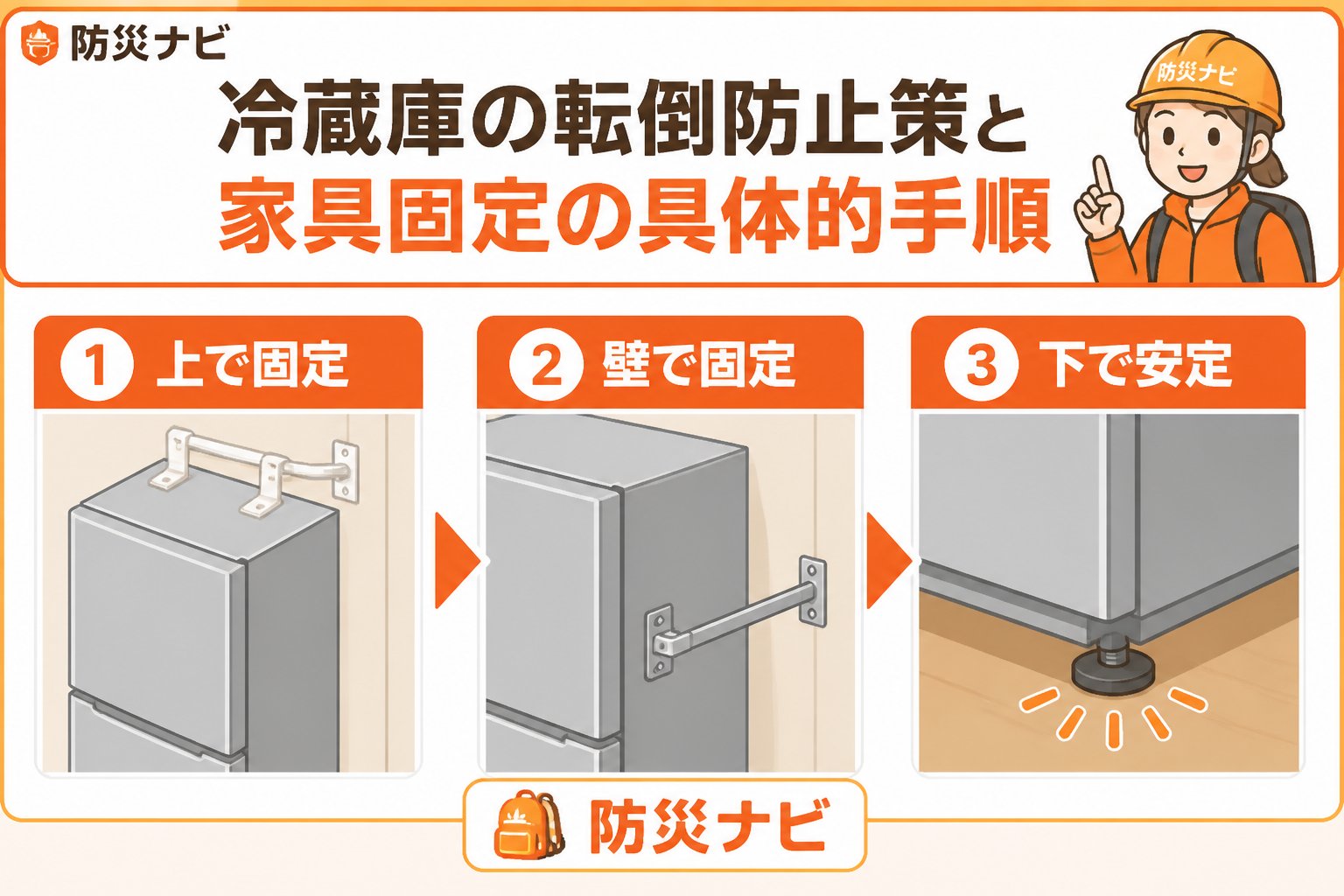 防災ナビ

冷蔵庫の転倒防止策と
家具固定の具体的手順

防災ナビ

1 上で固定

2 壁で固定

3 下で安定

防災ナビ