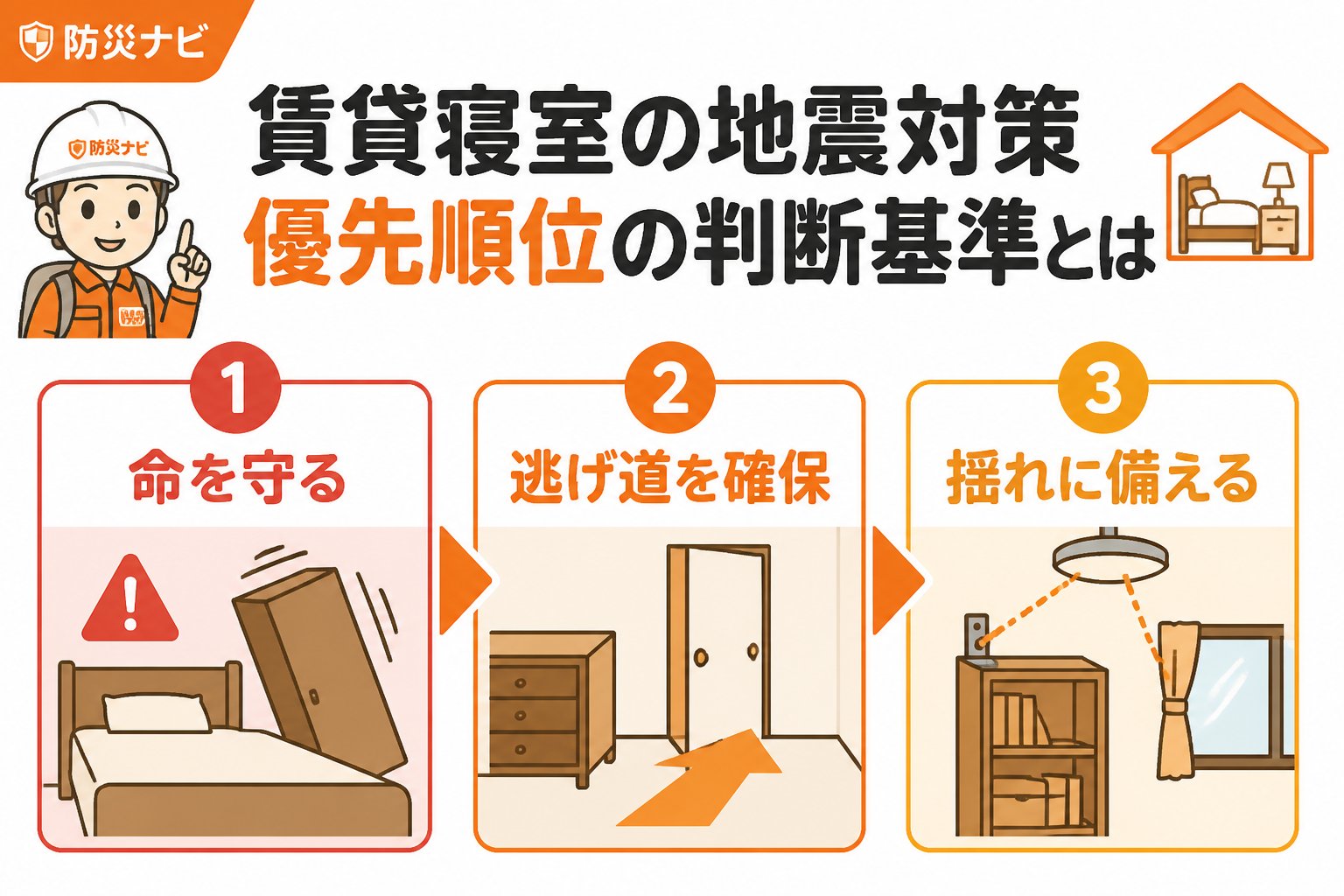 防災ナビ

防災ナビ

賃貸寝室の地震対策
優先順位の判断基準とは

1
命を守る

2
逃げ道を確保

3
揺れに備える