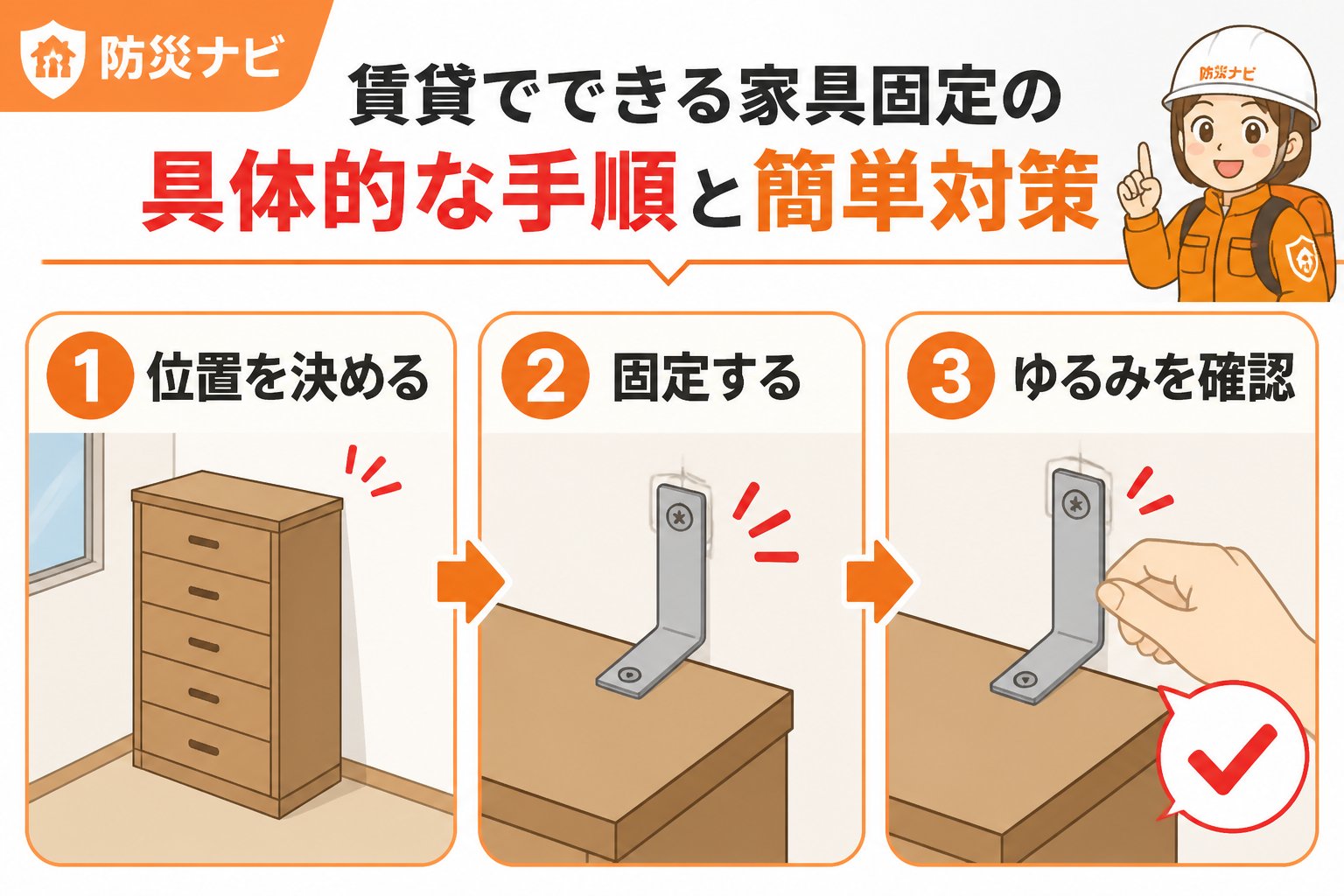 防災ナビ

賃貸でできる家具固定の
具体的な手順と簡単対策

防災ナビ

1 位置を決める

2 固定する

3 ゆるみを確認