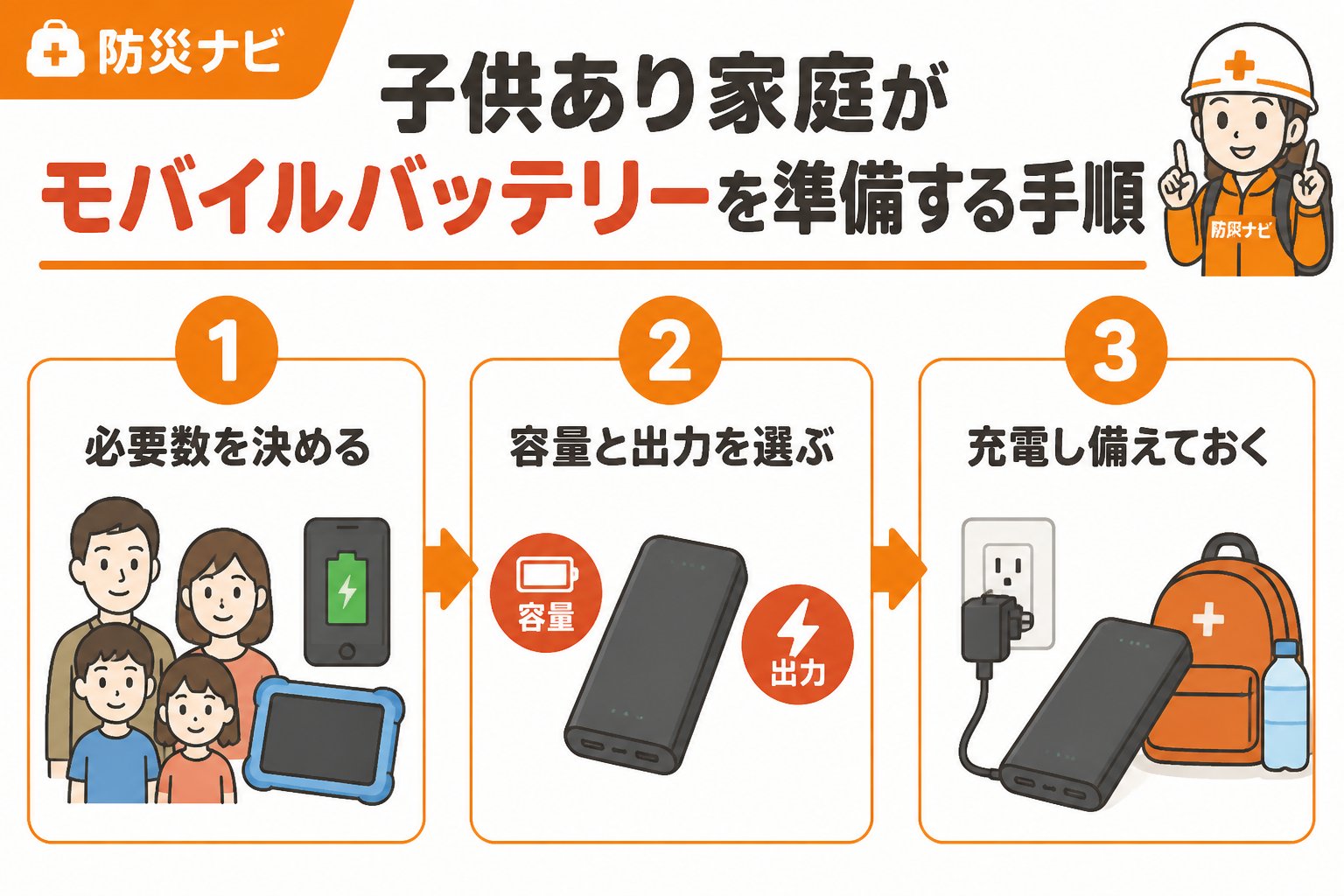 防災ナビ

子供あり家庭が
モバイルバッテリーを準備する手順

防災ナビ

1
必要数を決める

2
容量と出力を選ぶ

容量

出力

3
充電し備えておく