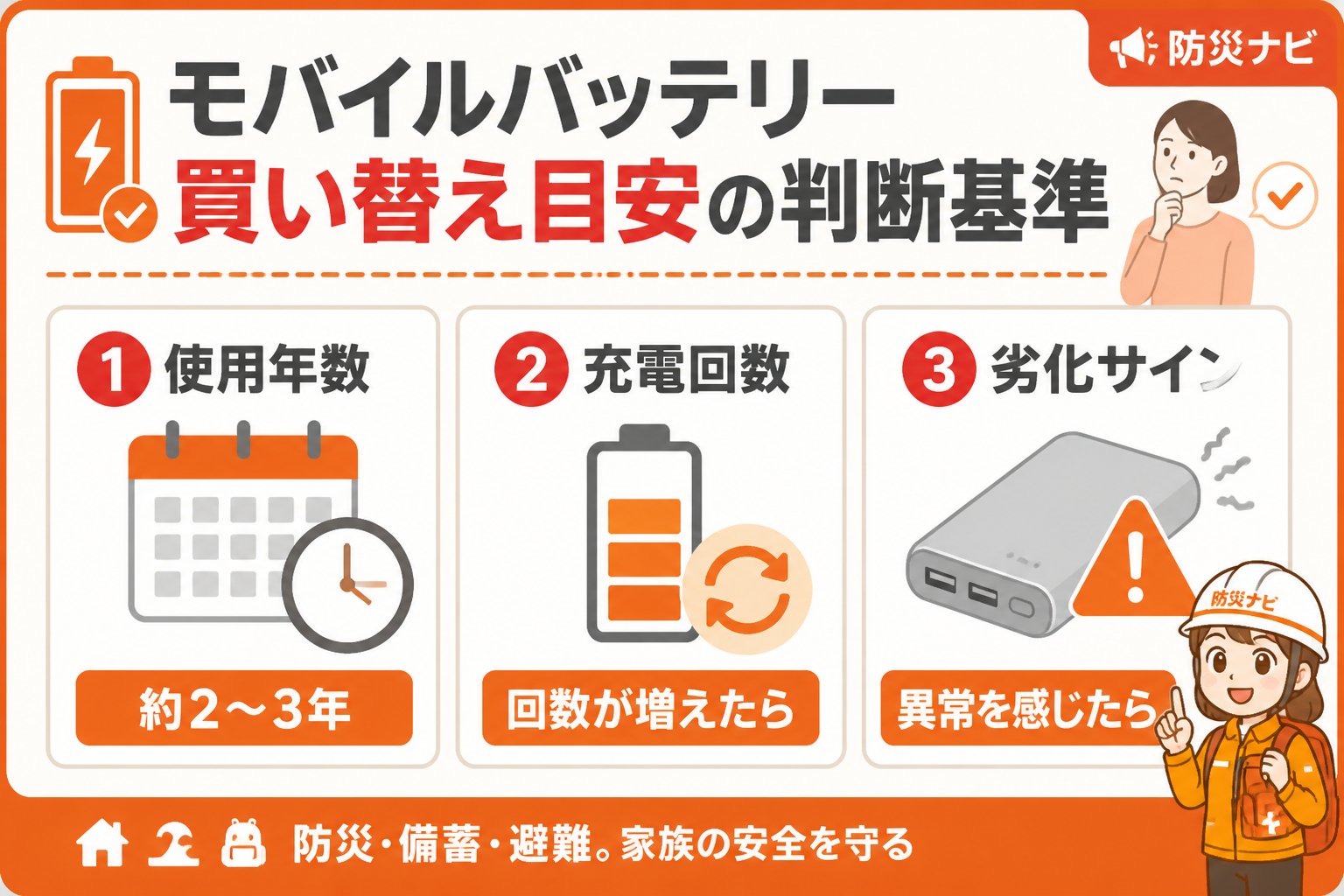 防災ナビ

モバイルバッテリー
買い替え目安の判断基準

1 使用年数
約2〜3年

2 充電回数
回数が増えたら

3 劣化サイン
異常を感じたら

防災ナビ

防災・備蓄・避難。家族の安全を守る