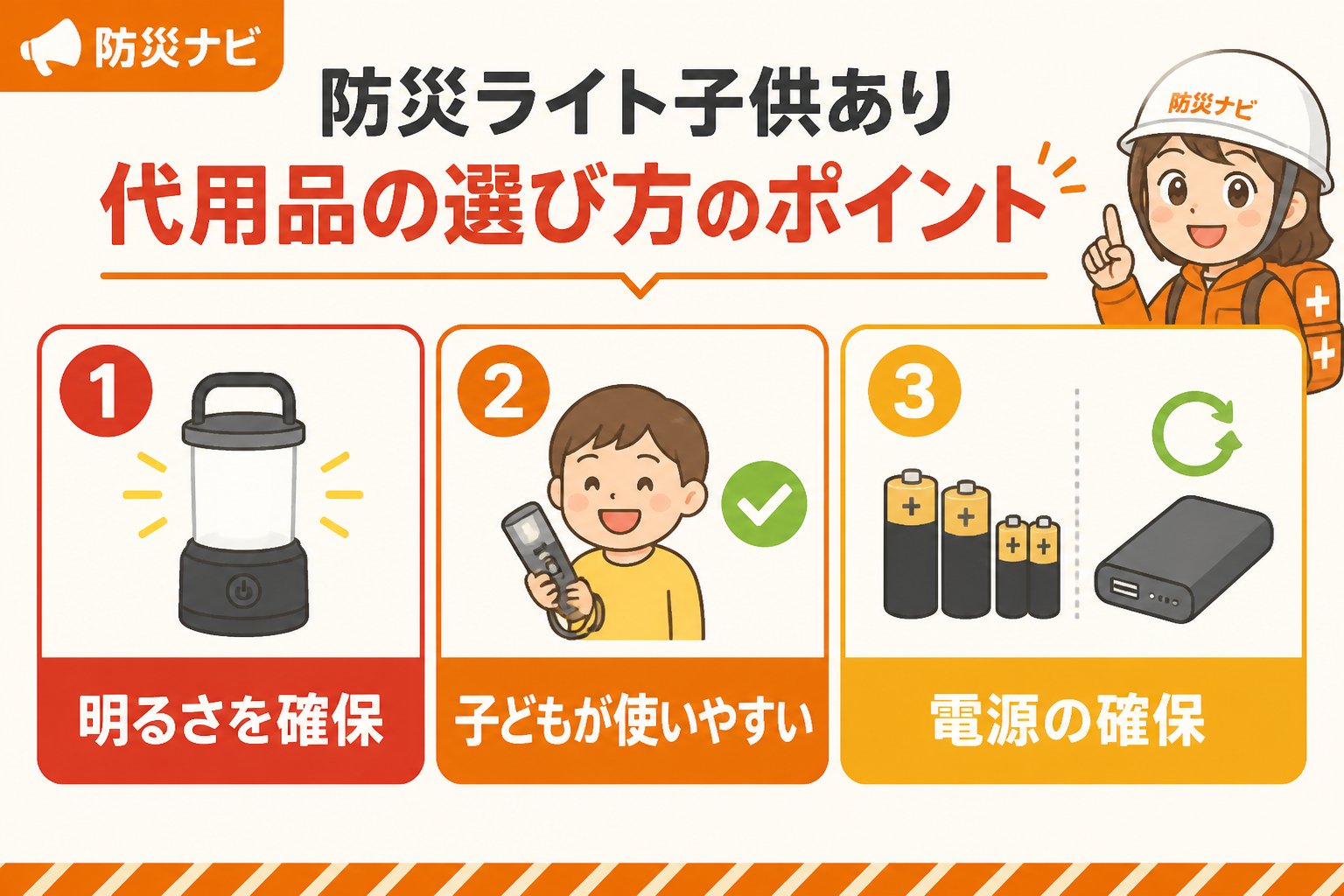 防災ナビ

防災ライト子供あり
代用品の選び方のポイント

防災ナビ

1
明るさを確保

2
子どもが使いやすい

3
電源の確保