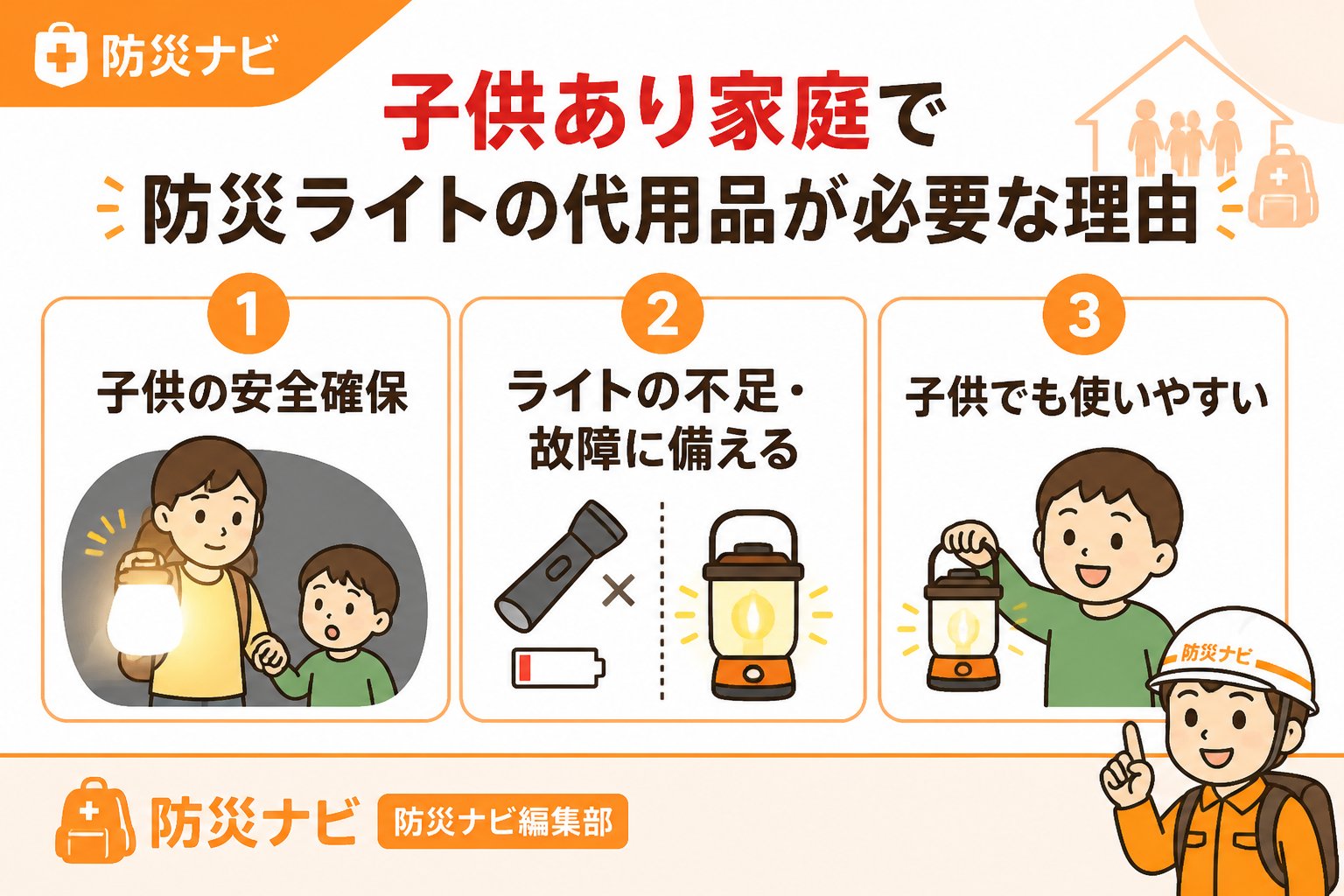 防災ナビ

子供あり家庭で
防災ライトの代用品が必要な理由

1
子供の安全確保

2
ライトの不足・故障に備える

3
子供でも使いやすい

防災ナビ

防災ナビ 防災ナビ編集部