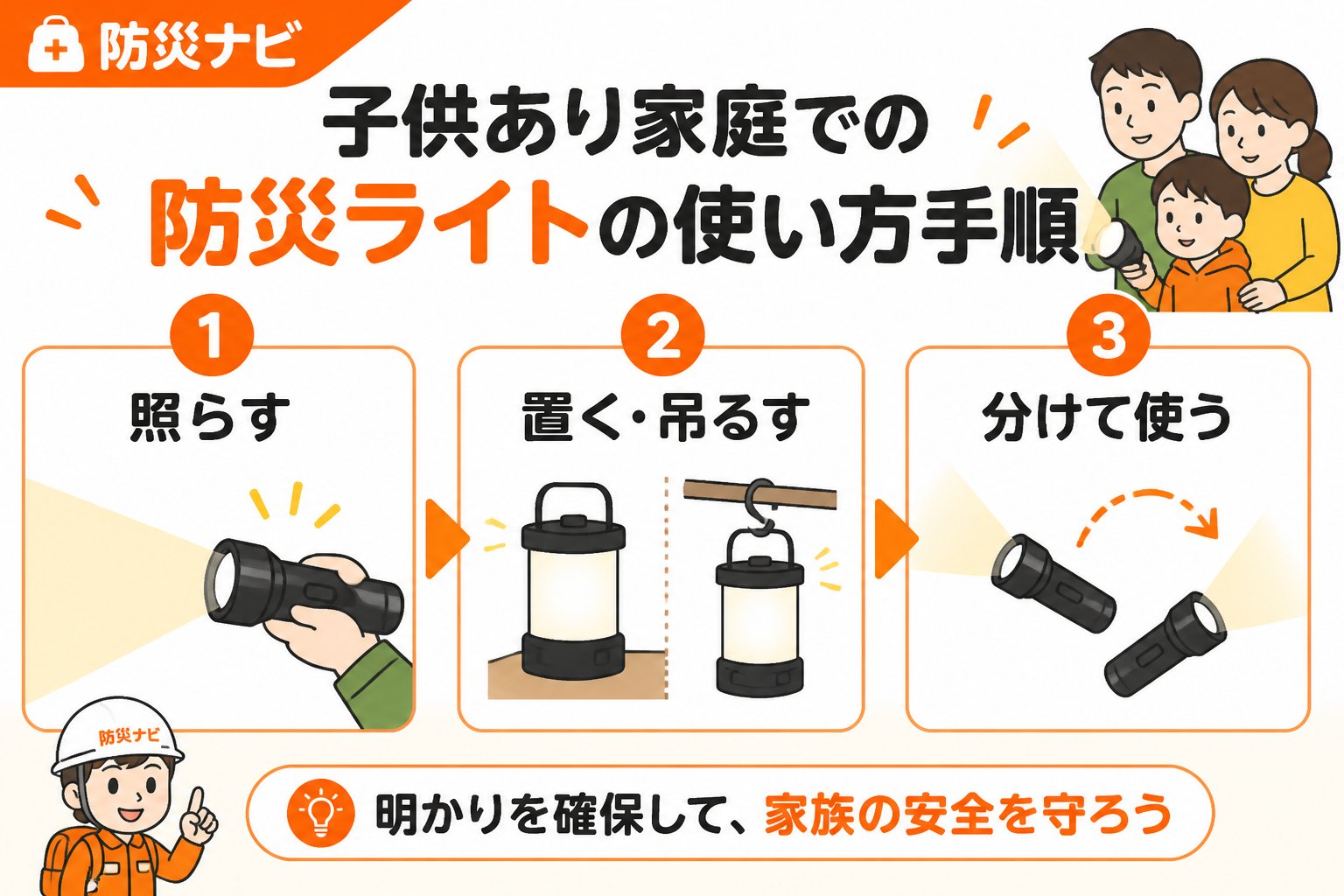 防災ナビ

子供あり家庭での
防災ライトの使い方手順

1
照らす

2
置く・吊るす

3
分けて使う

防災ナビ

明かりを確保して、家族の安全を守ろう