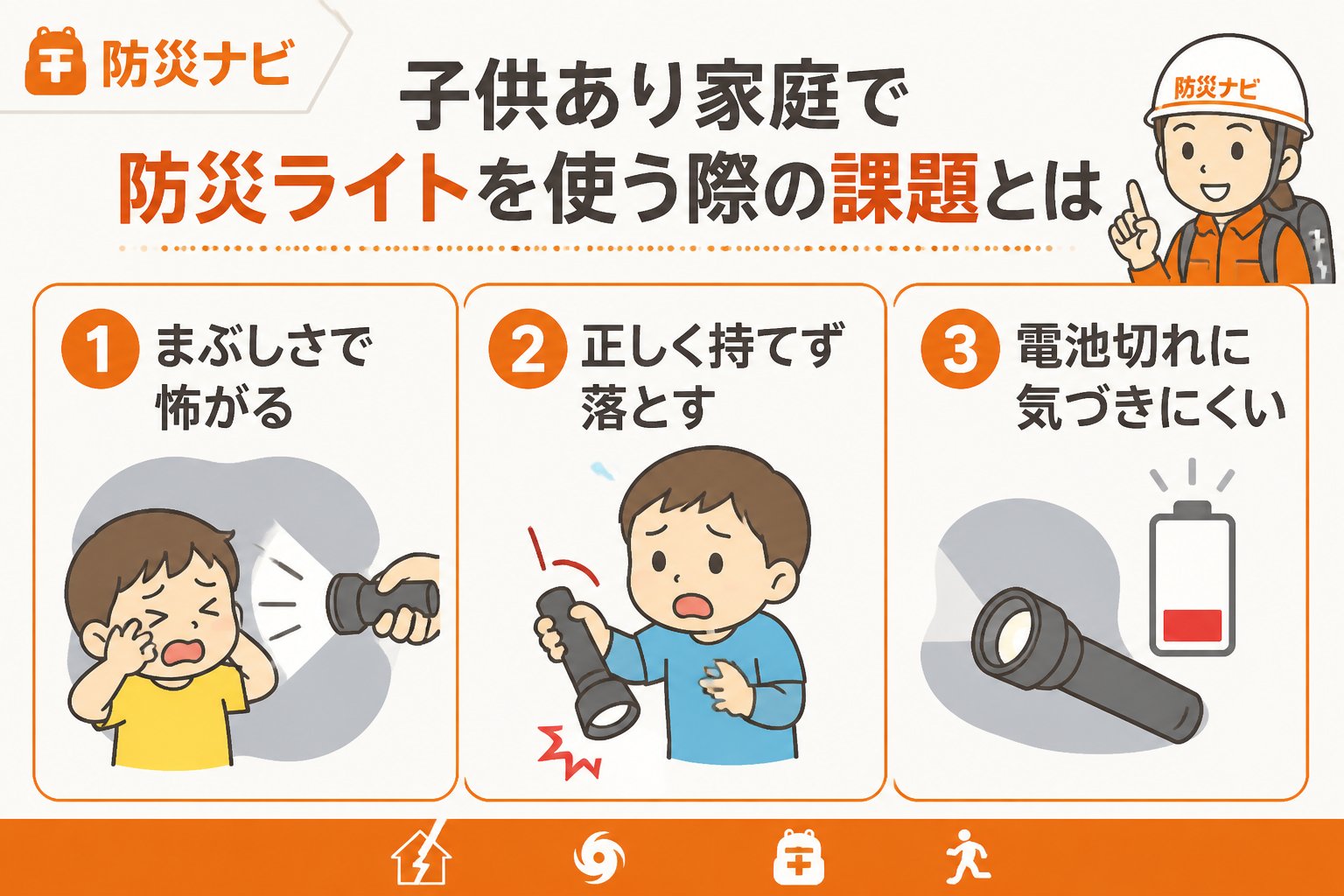 防災ナビ

子供あり家庭で
防災ライトを使う際の課題とは

防災ナビ

1 まぶしさで怖がる

2 正しく持てず落とす

3 電池切れに気づきにくい