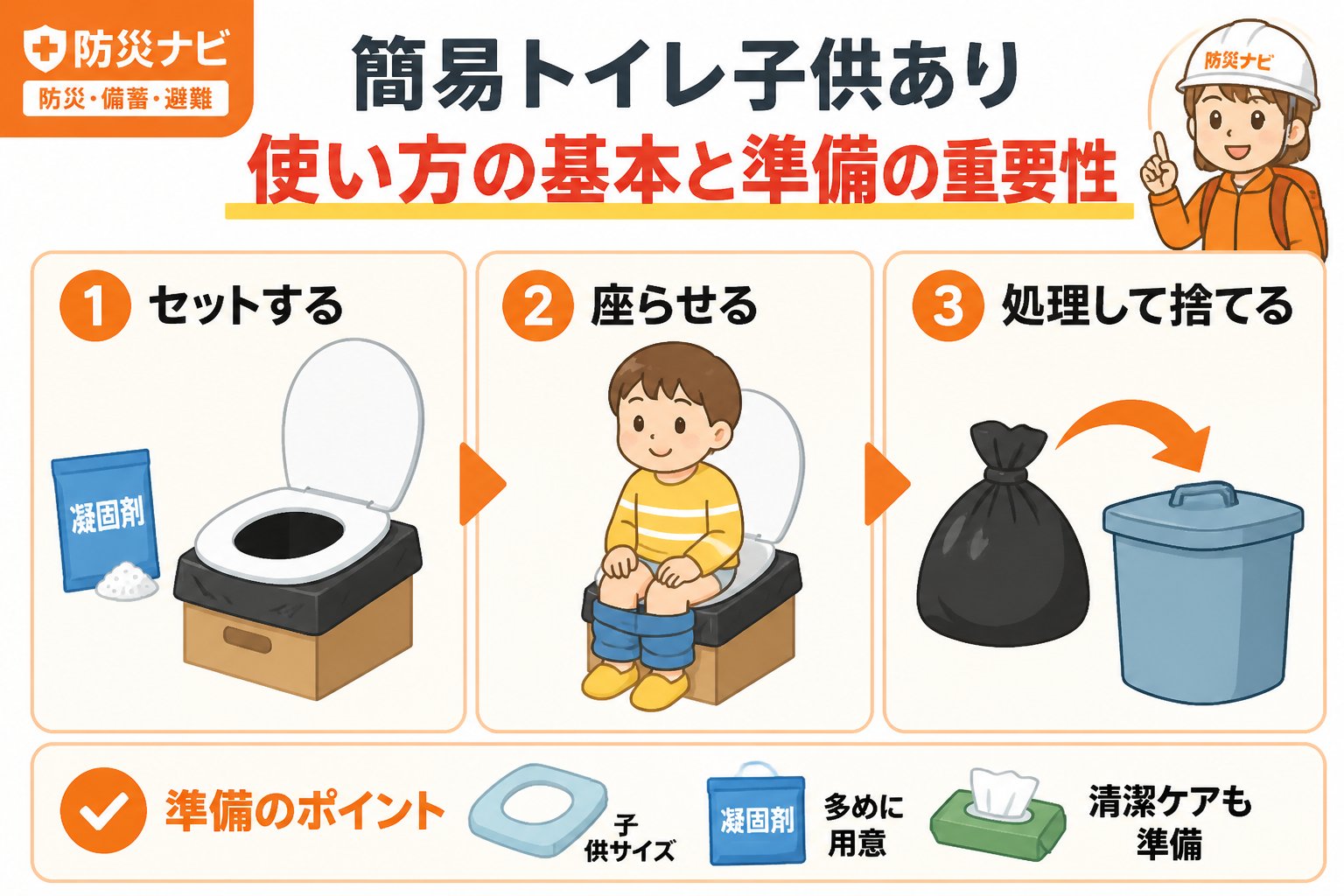 防災ナビ
防災・備蓄・避難

簡易トイレ子供あり
使い方の基本と準備の重要性

防災ナビ

1 セットする
凝固剤

2 座らせる

3 処理して捨てる

準備のポイント
子供サイズ
凝固剤
多めに用意
清潔ケアも準備