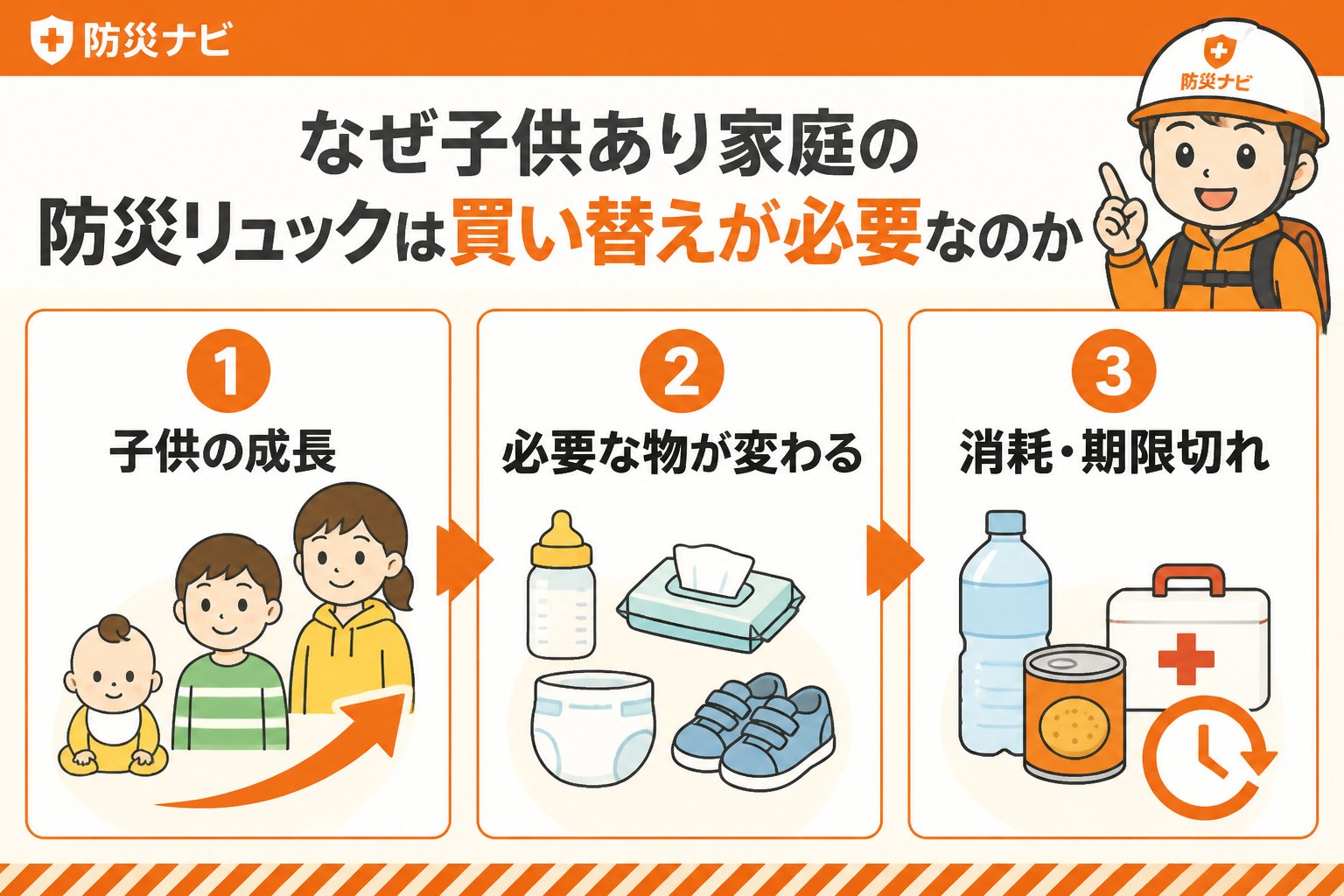 防災ナビ

防災ナビ

なぜ子供あり家庭の
防災リュックは買い替えが必要なのか

1
子供の成長

2
必要な物が変わる

3
消耗・期限切れ