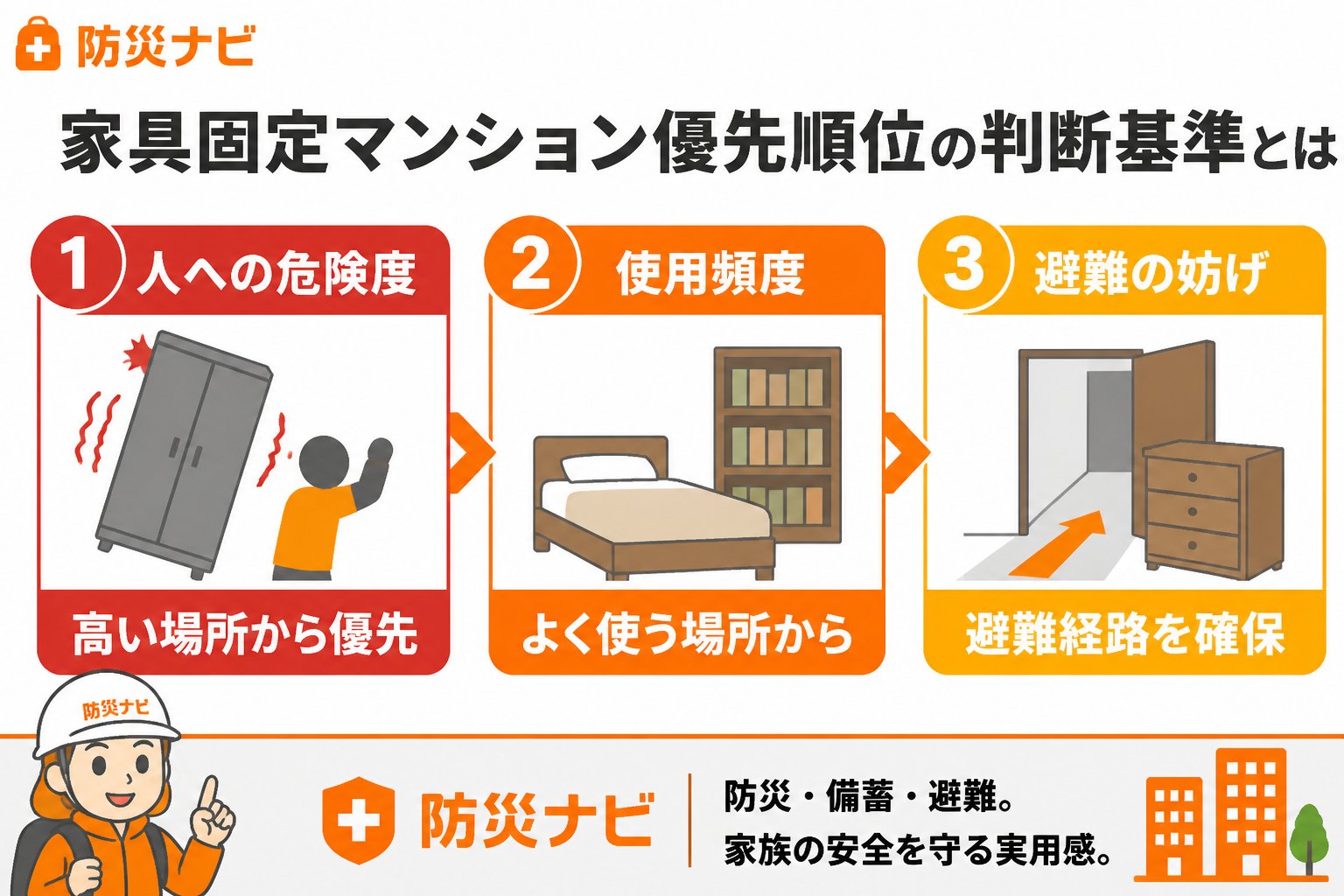 防災ナビ

家具固定マンション優先順位の判断基準とは

1 人への危険度

高い場所から優先

2 使用頻度

よく使う場所から

3 避難の妨げ

避難経路を確保

防災ナビ

防災ナビ

防災・備蓄・避難。
家族の安全を守る実用感。