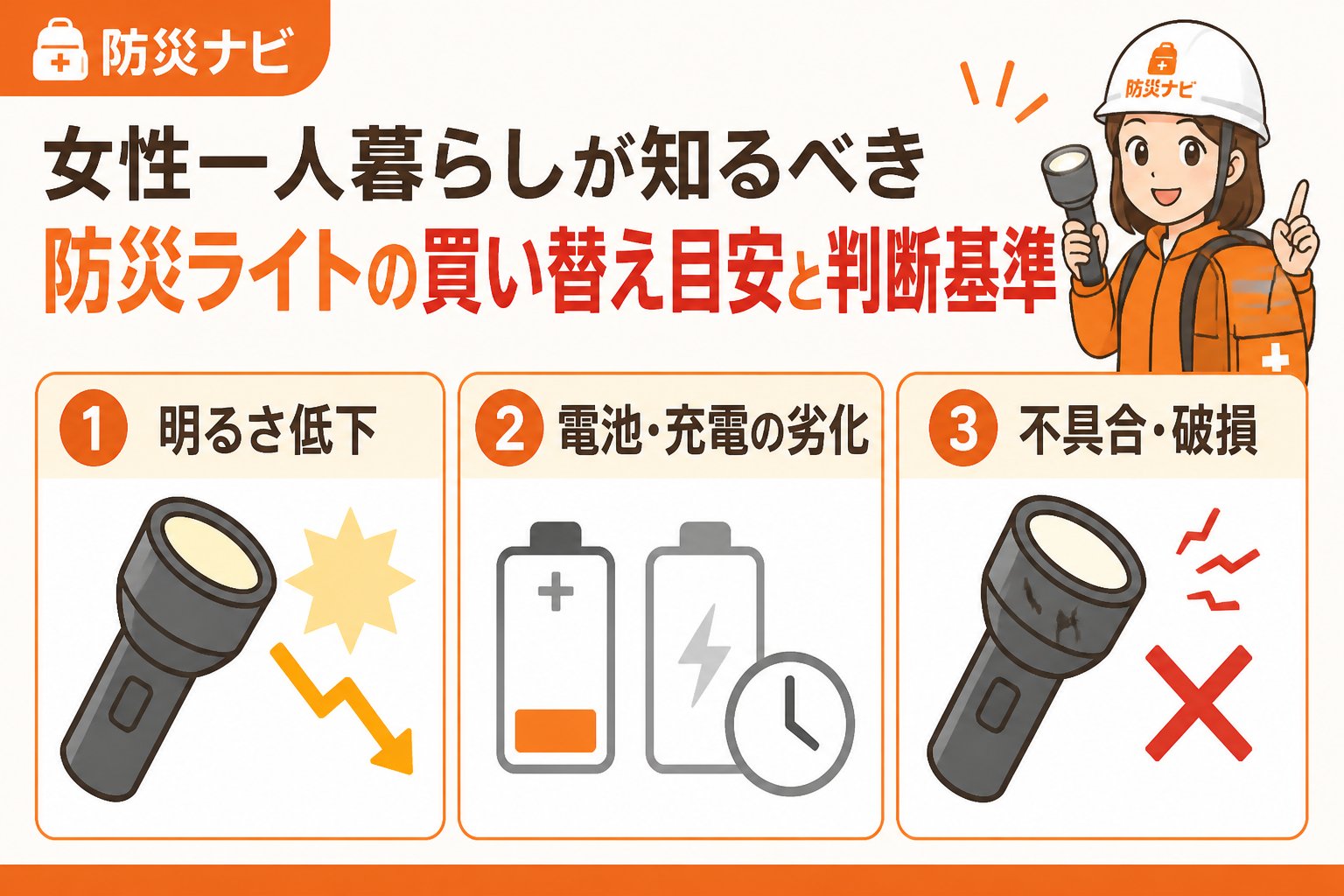 防災ナビ

防災ナビ

女性一人暮らしが知るべき
防災ライトの買い替え目安と判断基準

1 明るさ低下

2 電池・充電の劣化

3 不具合・破損