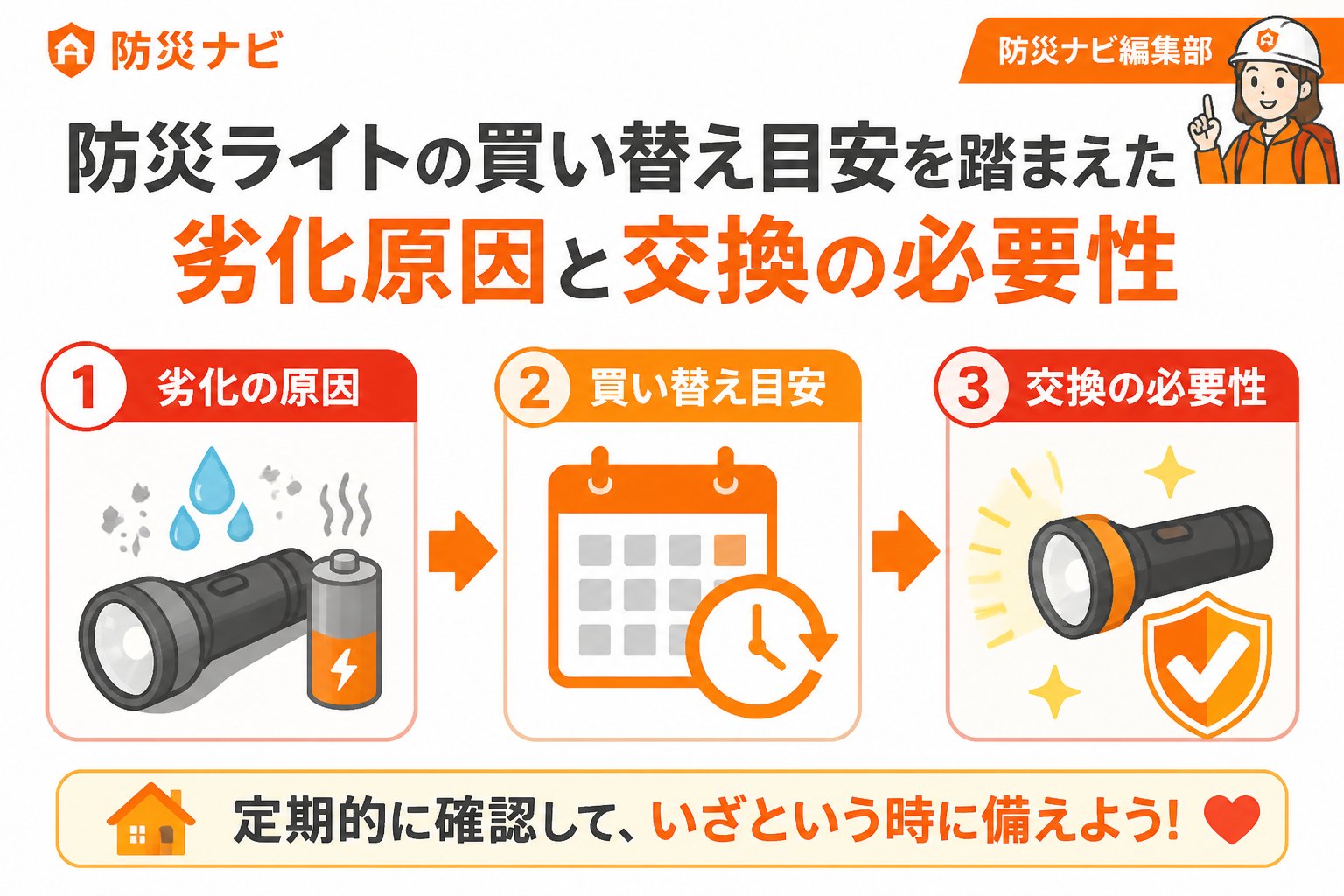 防災ナビ

防災ナビ編集部

防災ライトの買い替え目安を踏まえた
劣化原因と交換の必要性

1 劣化の原因

2 買い替え目安

3 交換の必要性

定期的に確認して、いざという時に備えよう!