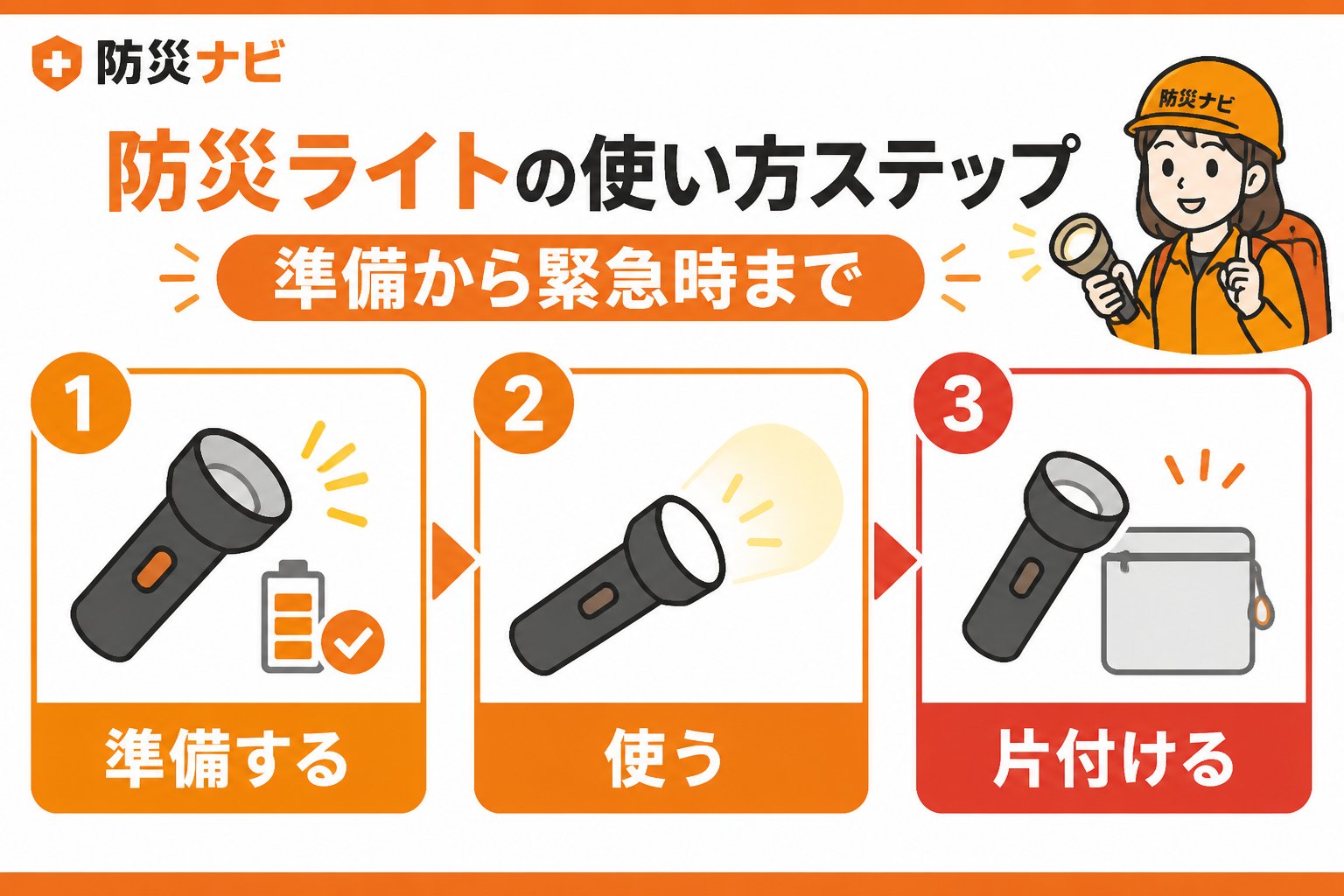 防災ナビ

防災ナビ

防災ライトの使い方ステップ

準備から緊急時まで

1
準備する

2
使う

3
片付ける