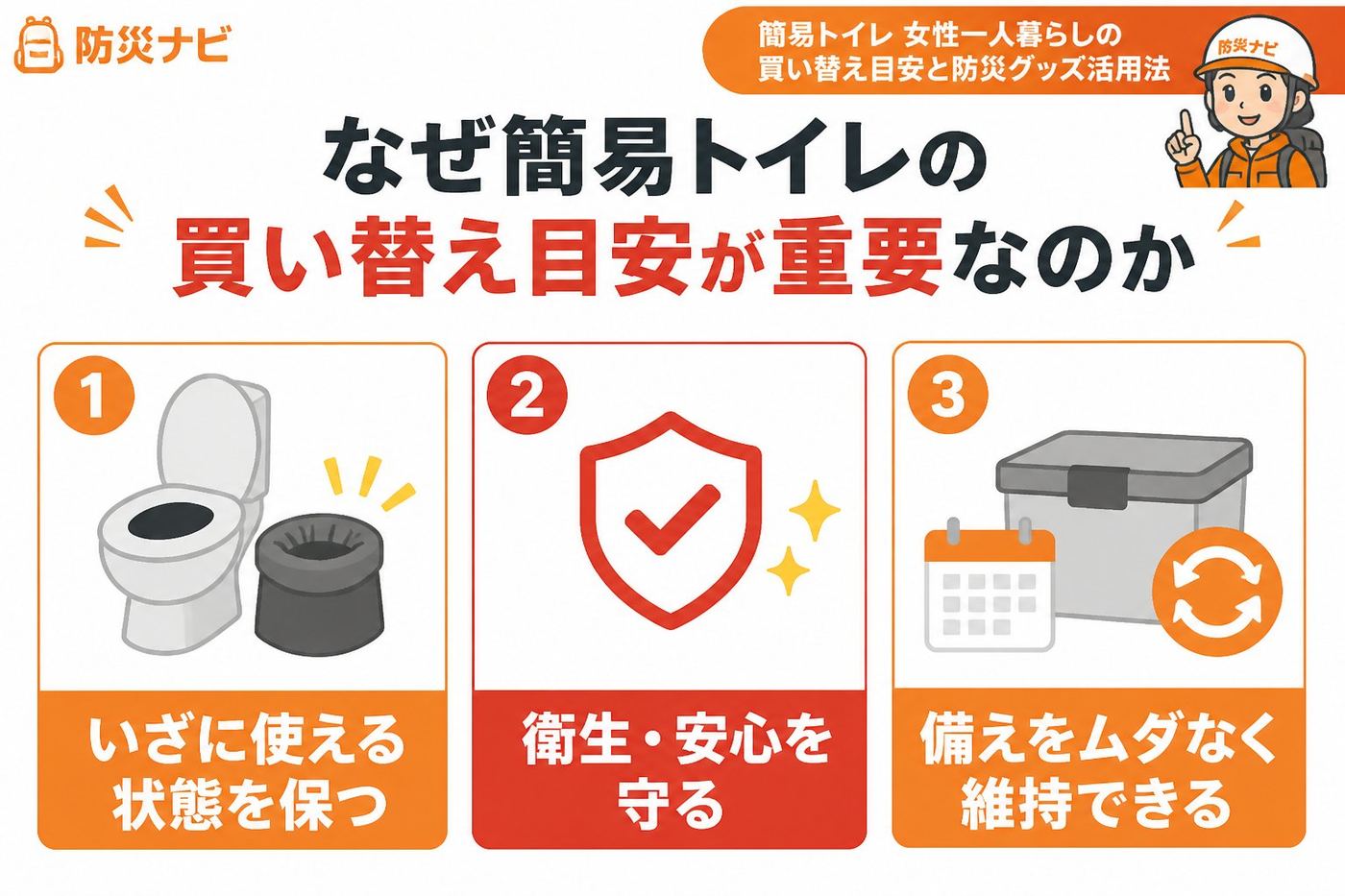 防災ナビ

簡易トイレ 女性一人暮らしの買い替え目安と防災グッズ活用法

防災ナビ

なぜ簡易トイレの買い替え目安が重要なのか

1
いざに使える状態を保つ

2
衛生・安心を守る

3
備えをムダなく維持できる