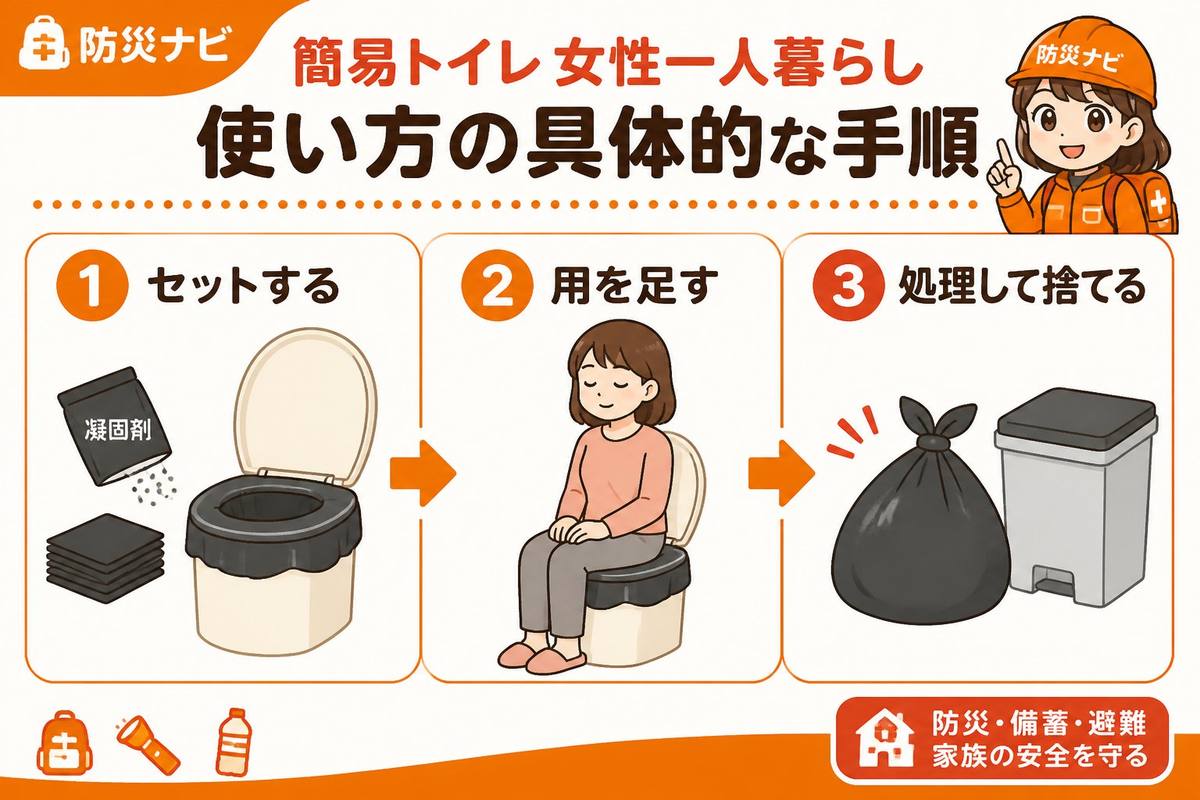 防災ナビ

簡易トイレ 女性一人暮らし
使い方の具体的な手順

防災ナビ

1 セットする

凝固剤

2 用を足す

3 処理して捨てる

防災・備蓄・避難
家族の安全を守る