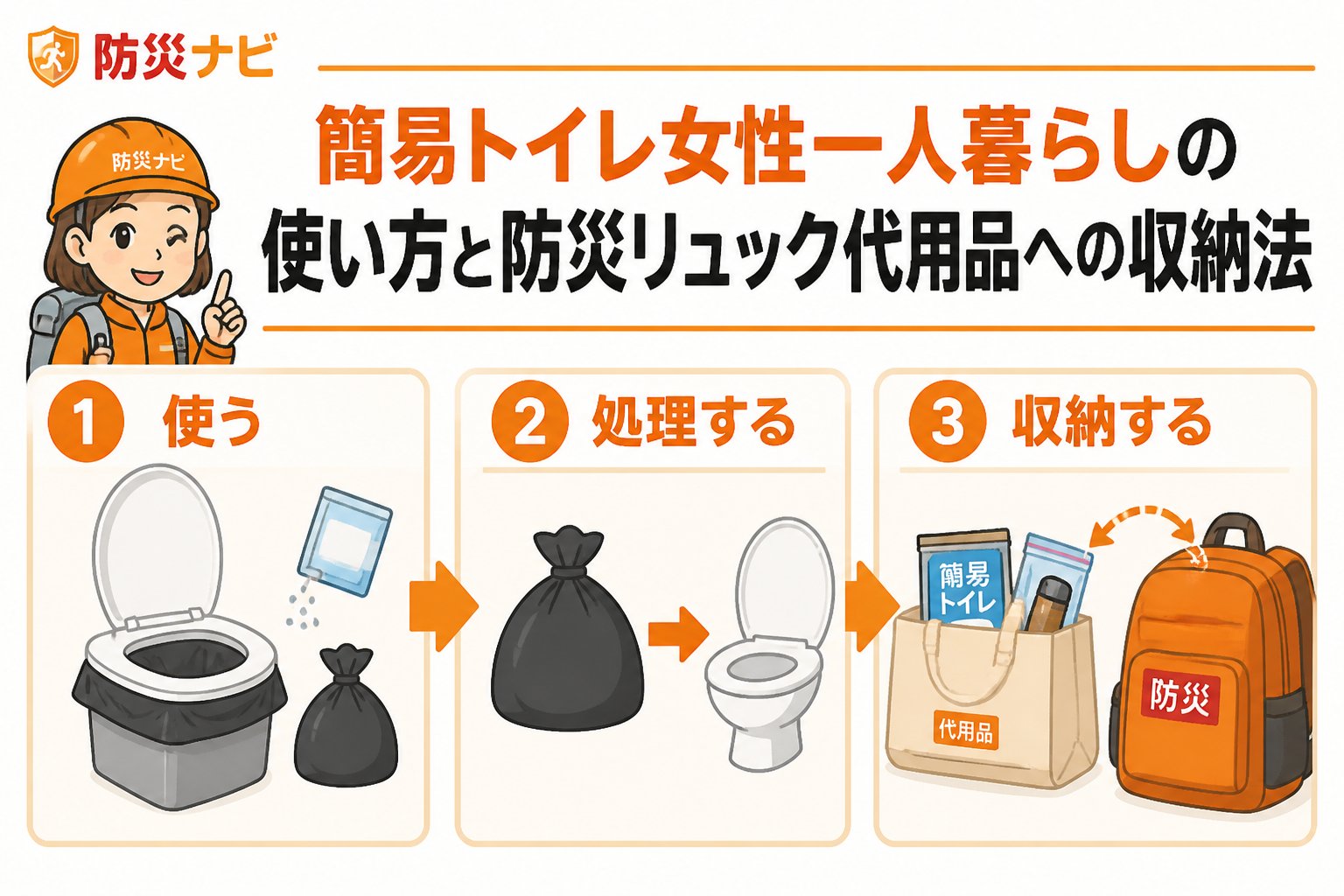 防災ナビ

防災ナビ

簡易トイレ女性一人暮らしの使い方と防災リュック代用品への収納法

1 使う

2 処理する

3 収納する

簡易トイレ

代用品

防災