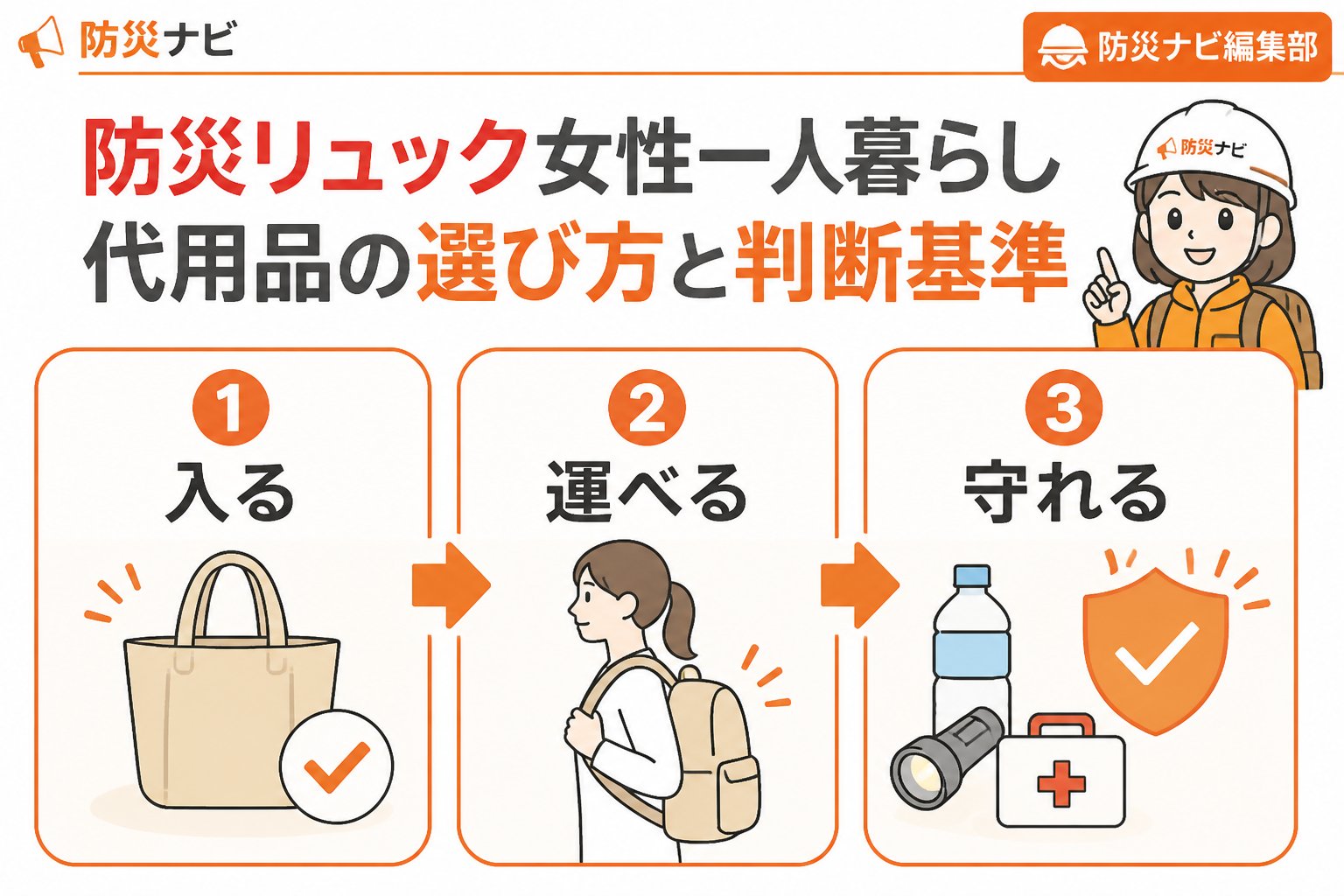 防災ナビ

防災ナビ編集部

防災リュック女性一人暮らし
代用品の選び方と判断基準

防災ナビ

1
入る

2
運べる

3
守れる