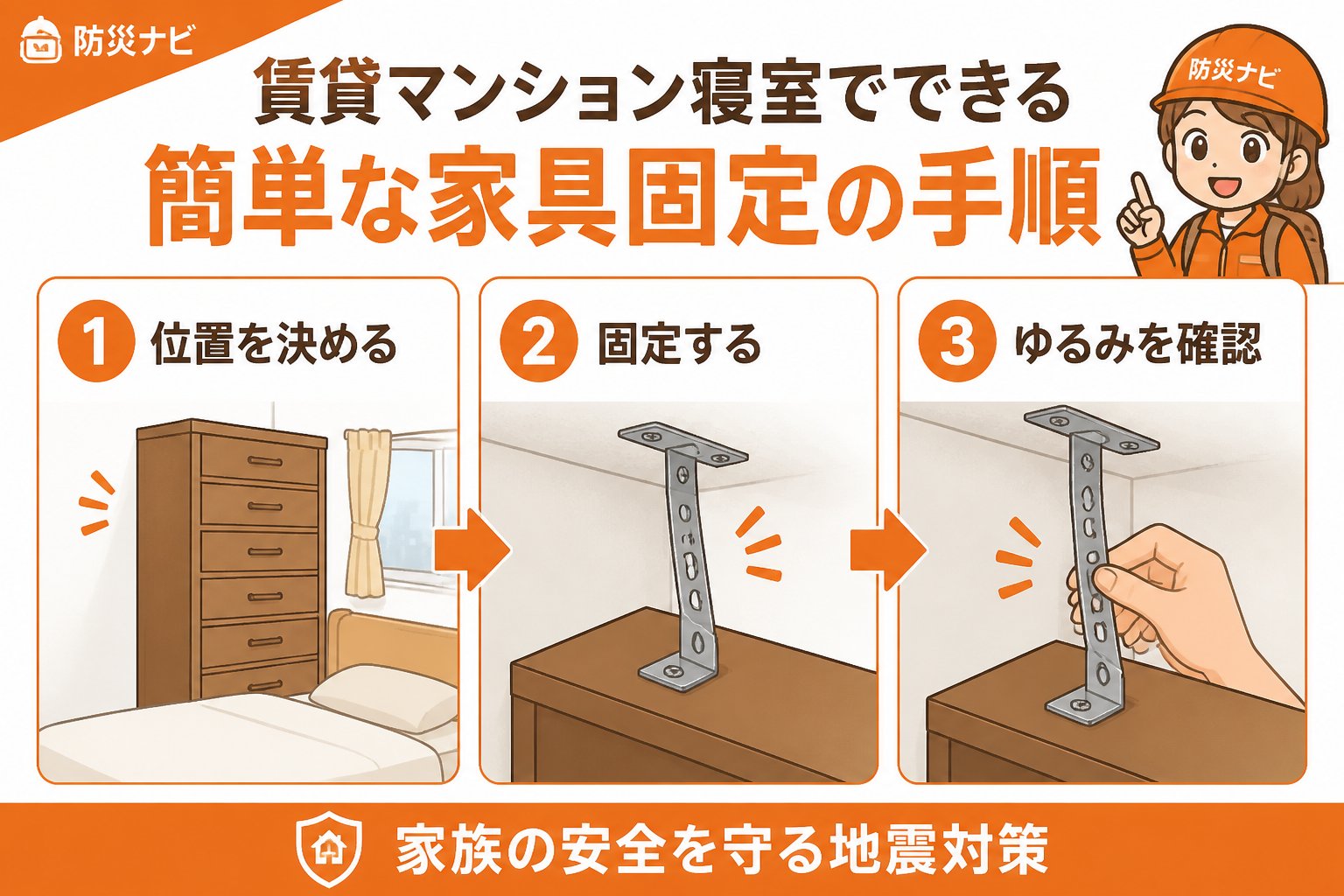 防災ナビ

賃貸マンション寝室でできる

簡単な家具固定の手順

防災ナビ

1 位置を決める

2 固定する

3 ゆるみを確認

家族の安全を守る地震対策