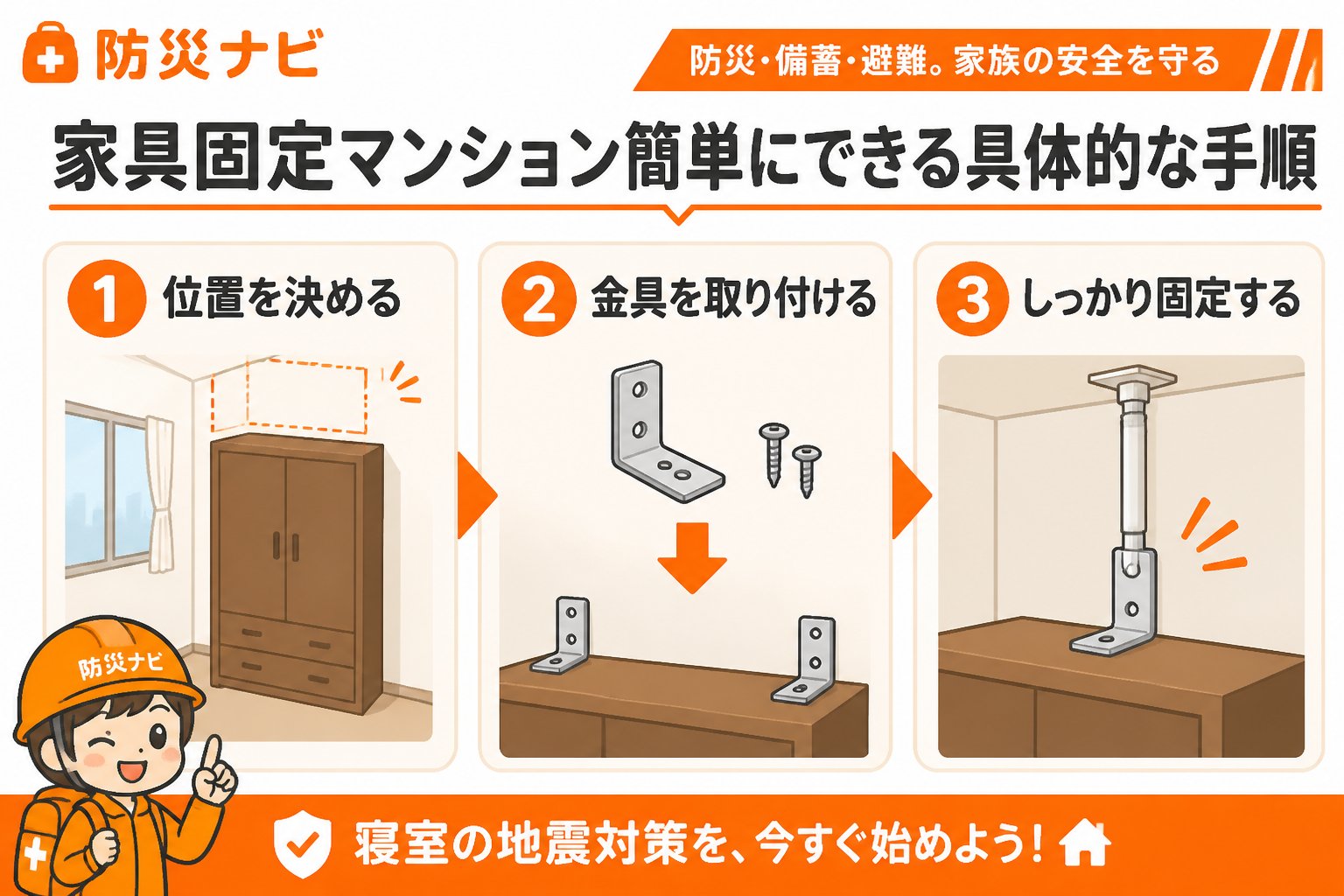 防災ナビ

防災・備蓄・避難。家族の安全を守る

家具固定マンション簡単にできる具体的な手順

1 位置を決める

2 金具を取り付ける

3 しっかり固定する

防災ナビ

寝室の地震対策を、今すぐ始めよう！