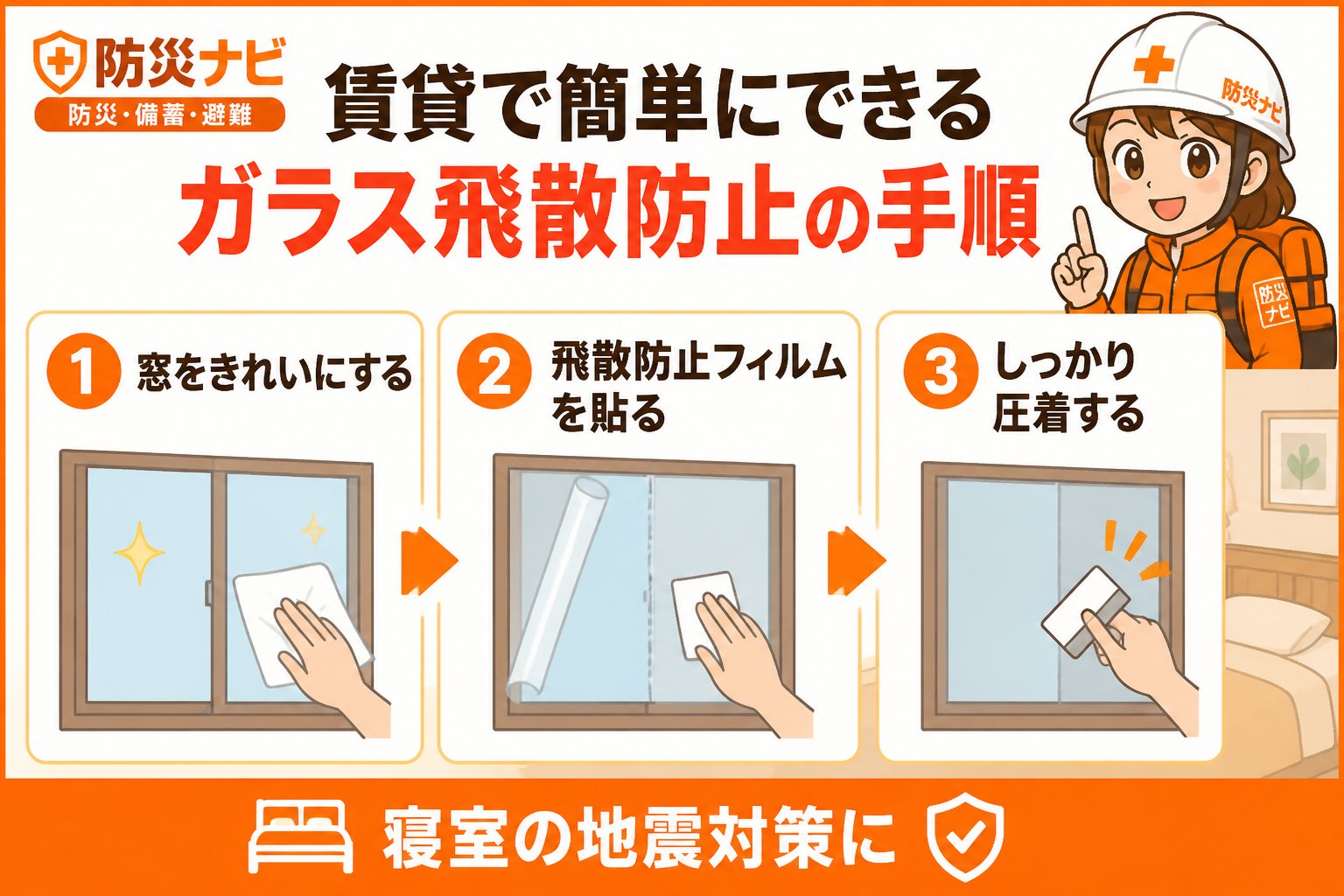 防災ナビ
防災・備蓄・避難

賃貸で簡単にできる
ガラス飛散防止の手順

防災ナビ

防災ナビ

1 窓をきれいにする

2 飛散防止フィルムを貼る

3 しっかり圧着する

寝室の地震対策に