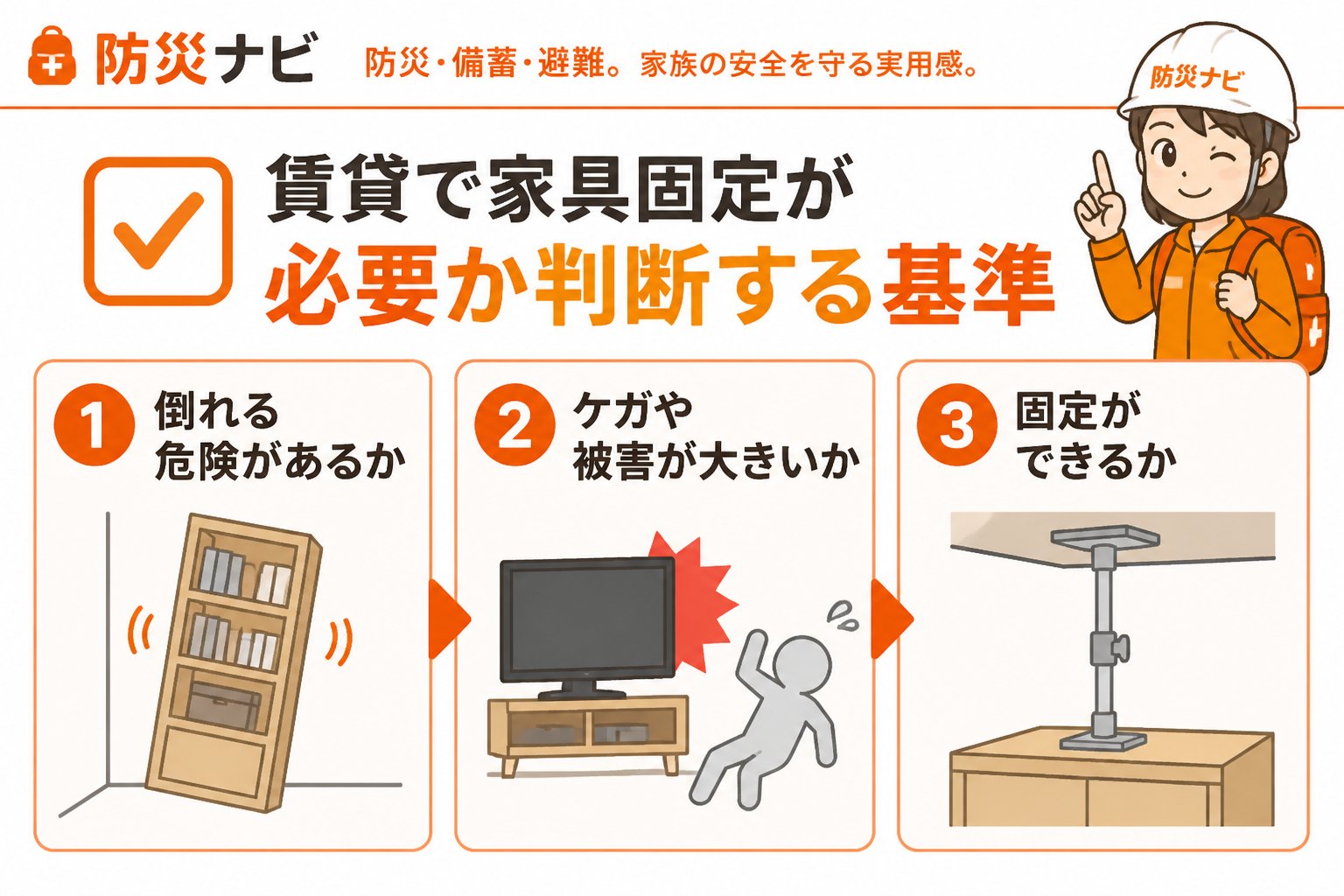 防災ナビ 防災・備蓄・避難。家族の安全を守る実用感。

防災ナビ

賃貸で家具固定が
必要か判断する基準

1 倒れる危険があるか

2 ケガや被害が大きいか

3 固定ができるか