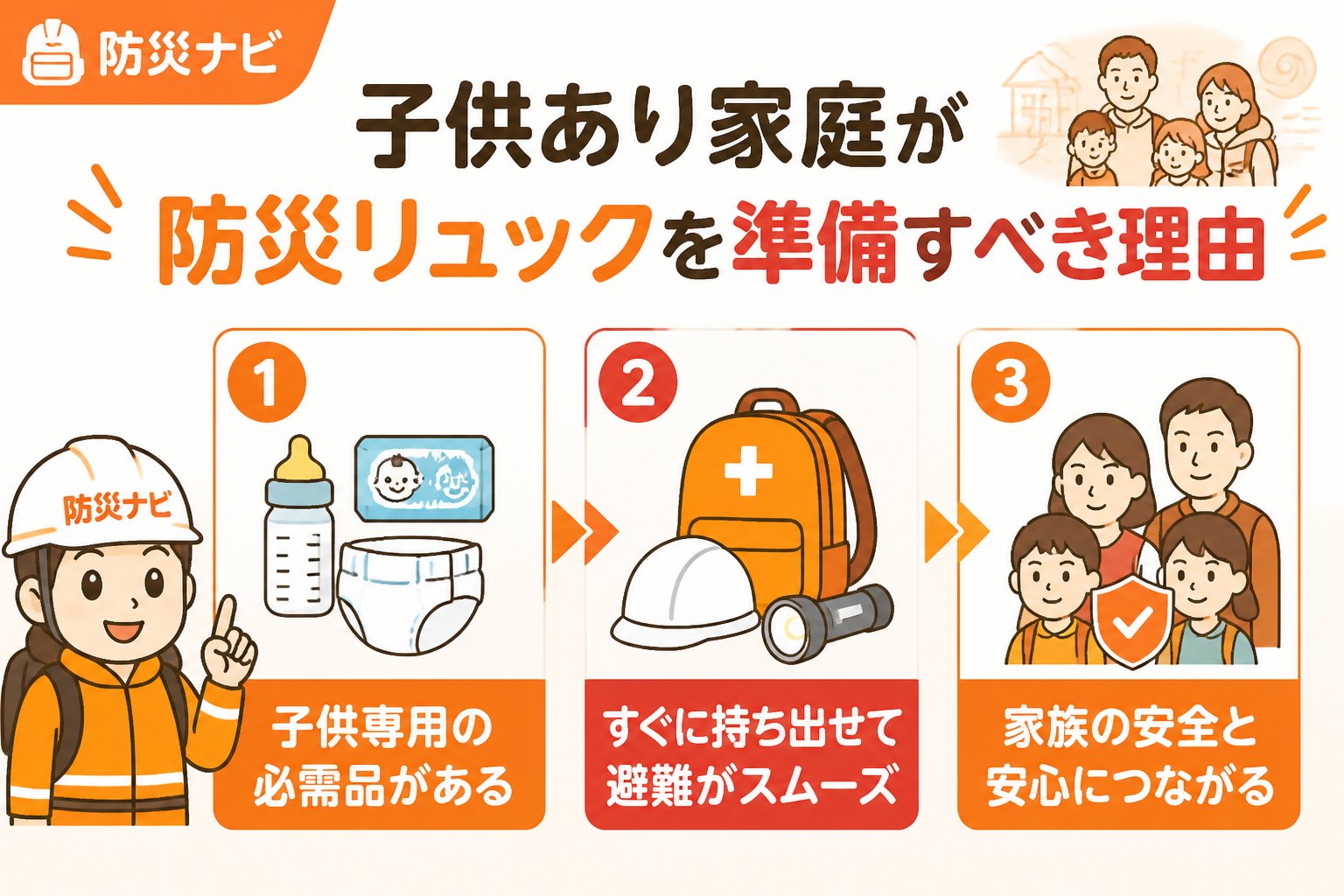 防災ナビ

子供あり家庭が
防災リュックを準備すべき理由

防災ナビ

1
子供専用の必需品がある

2
すぐに持ち出せて避難がスムーズ

3
家族の安全と安心につながる