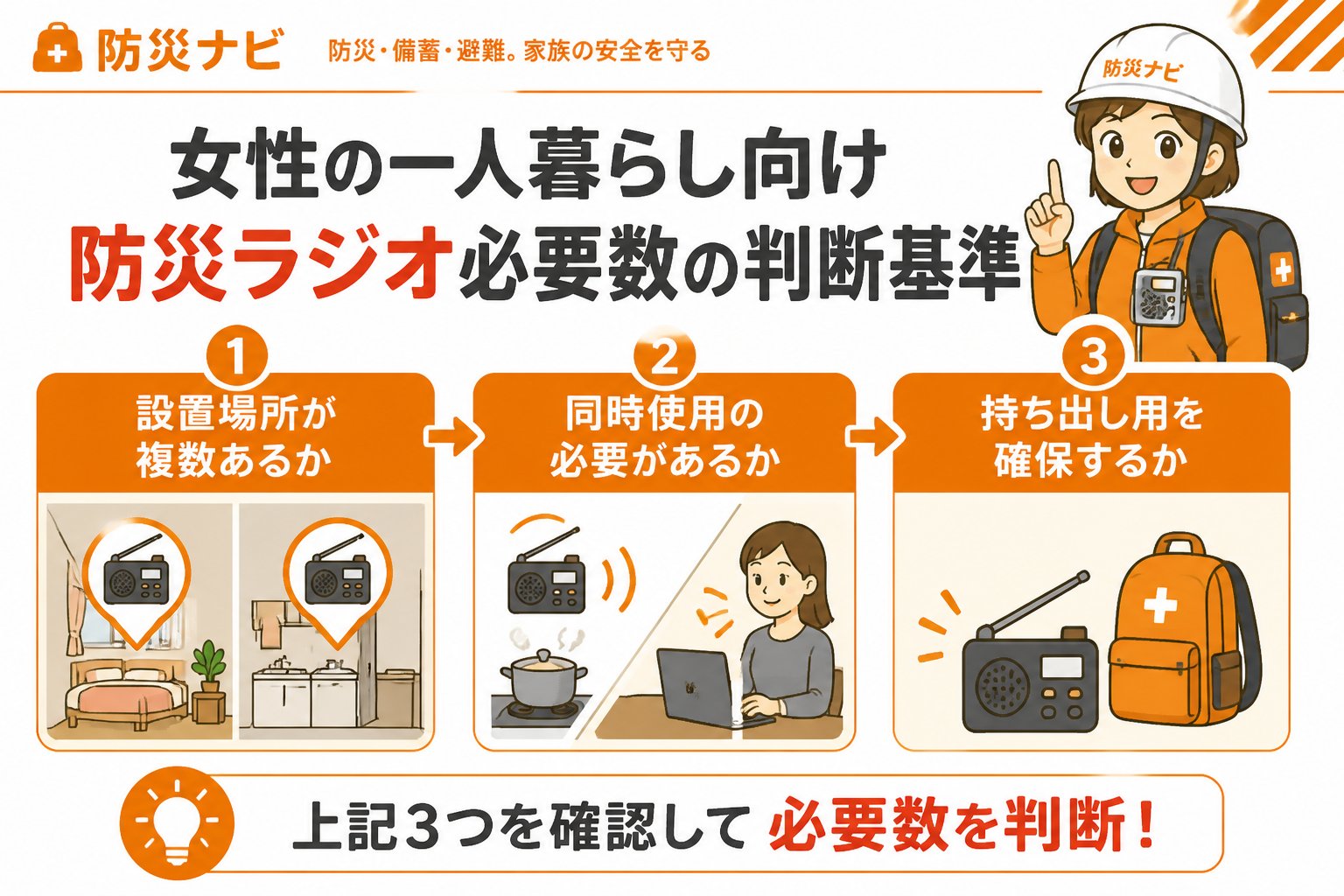 防災ナビ 防災・備蓄・避難。家族の安全を守る

防災ナビ

女性の一人暮らし向け
防災ラジオ必要数の判断基準

1
設置場所が複数あるか

2
同時使用の必要があるか

3
持ち出し用を確保するか

上記3つを確認して 必要数を判断！