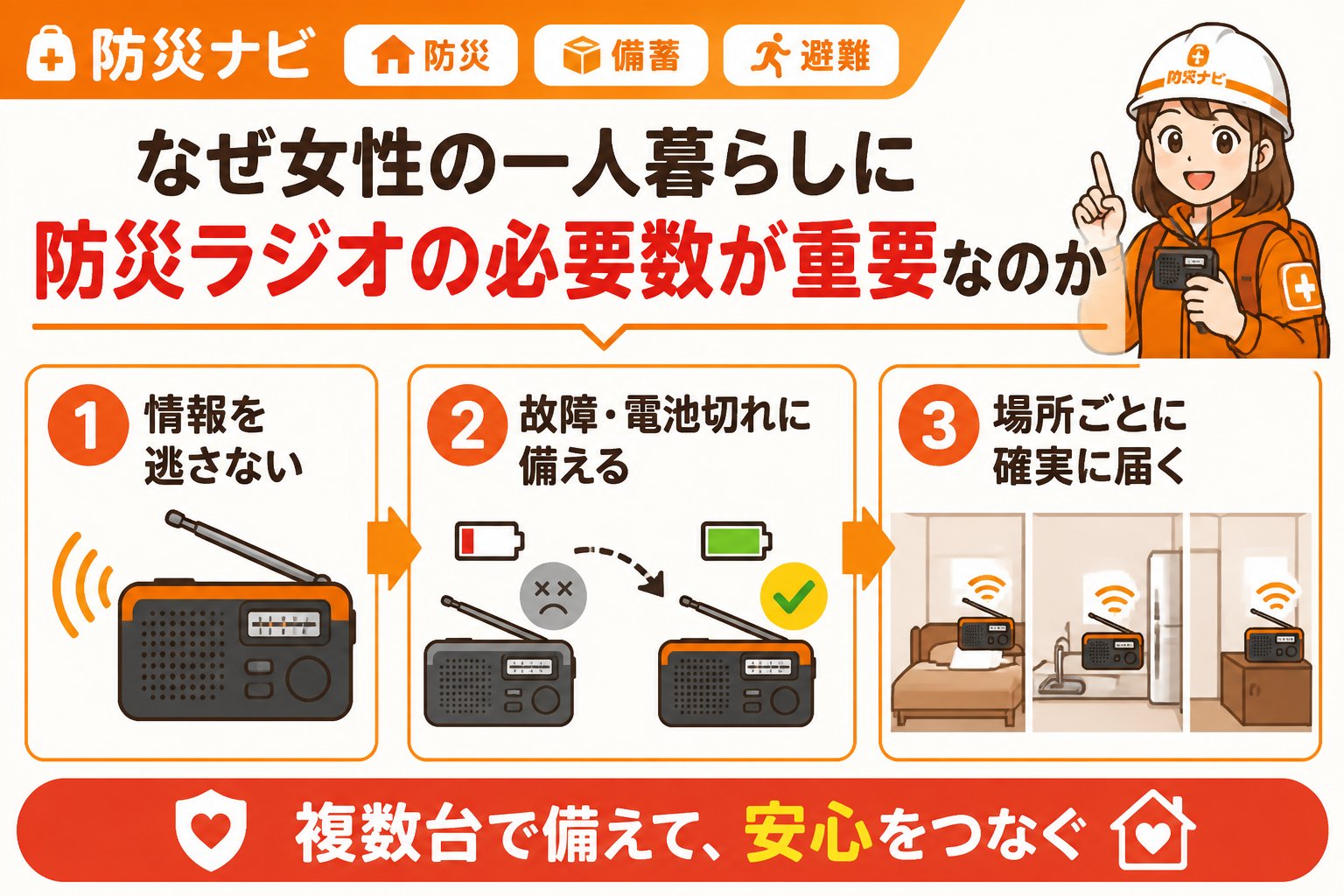 防災ナビ 防災 備蓄 避難

防災ナビ

なぜ女性の一人暮らしに
防災ラジオの必要数が重要なのか

1 情報を逃さない

2 故障・電池切れに備える

3 場所ごとに確実に届く

複数台で備えて、安心をつなぐ