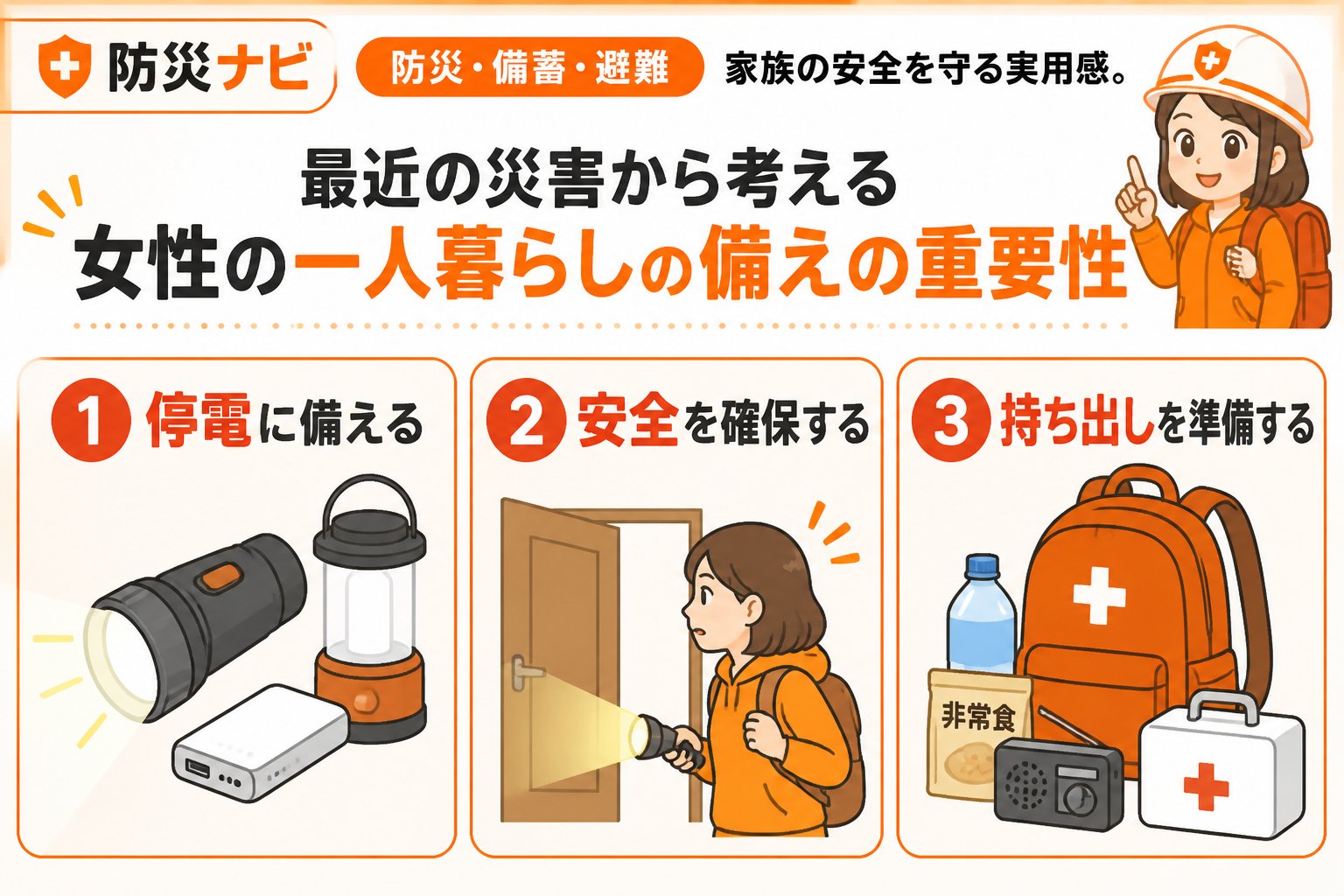 防災ナビ

防災・備蓄・避難

家族の安全を守る実用感。

最近の災害から考える
女性の一人暮らしの備えの重要性

1 停電に備える

2 安全を確保する

3 持ち出しを準備する

非常食