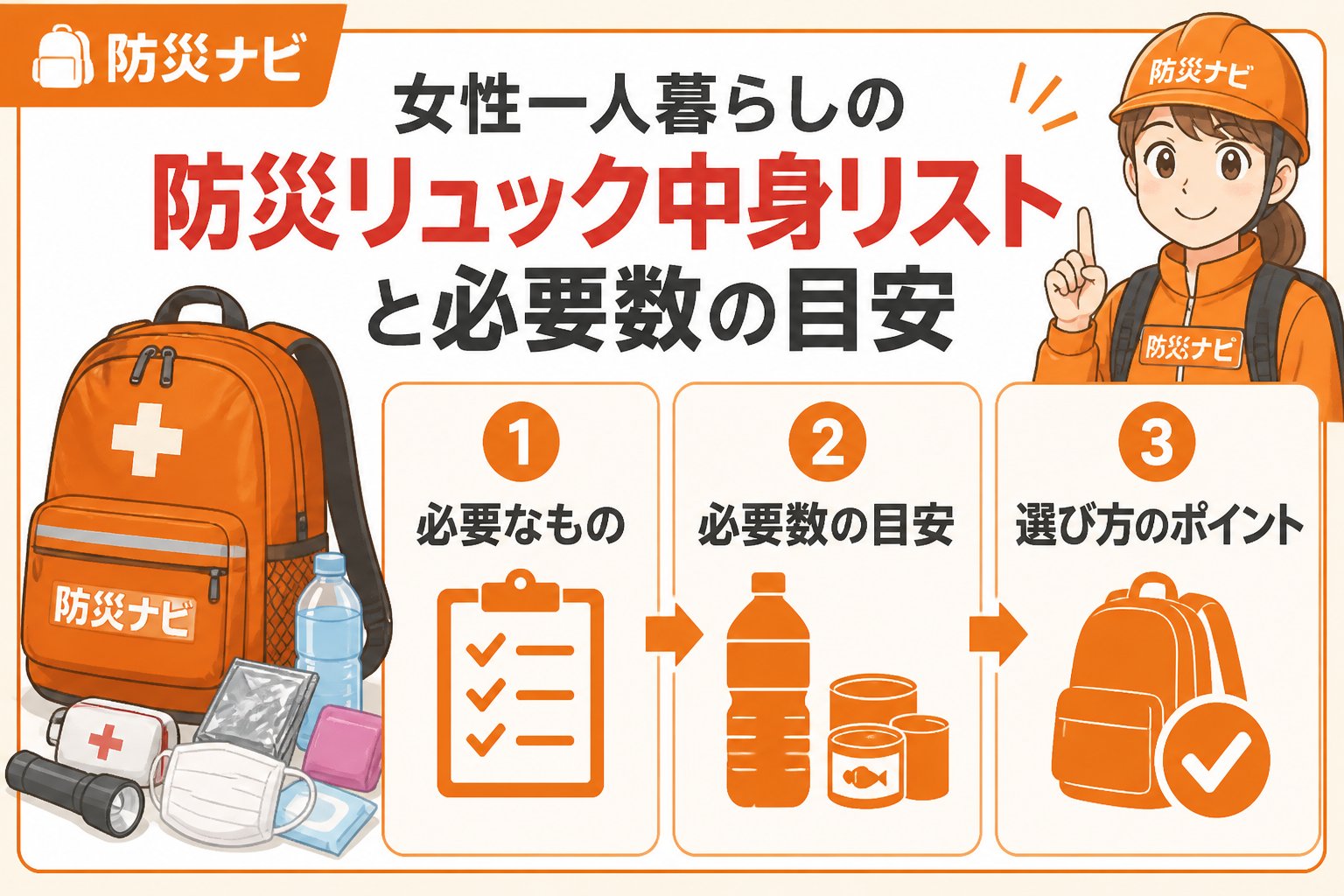 防災ナビ

女性一人暮らしの
防災リュック中身リスト
と必要数の目安

防災ナビ

防災ナビ

防災ナビ

1
必要なもの

2
必要数の目安

3
選び方のポイント