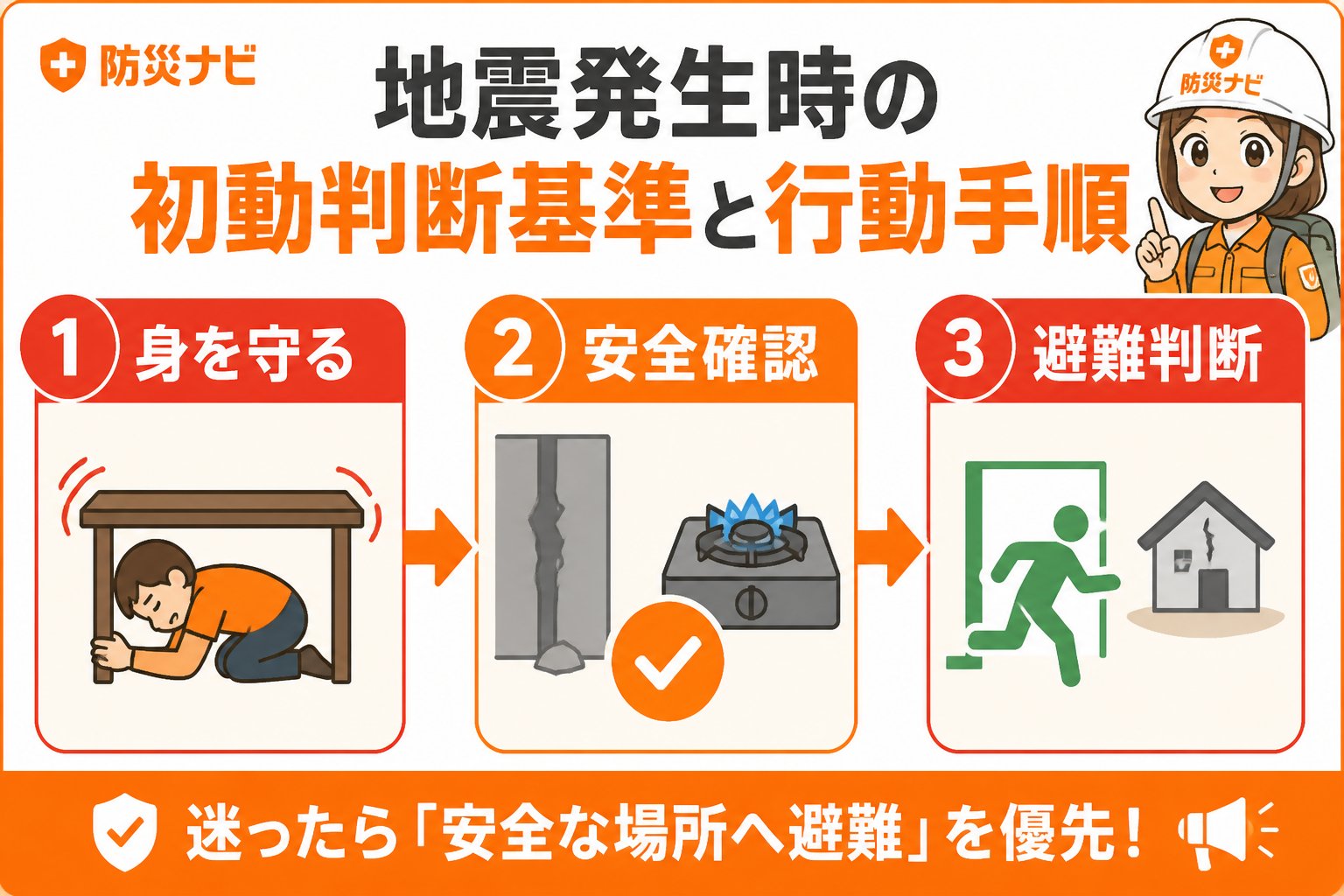 防災ナビ

地震発生時の
初動判断基準と行動手順

防災ナビ

1 身を守る

2 安全確認

3 避難判断

迷ったら「安全な場所へ避難」を優先!