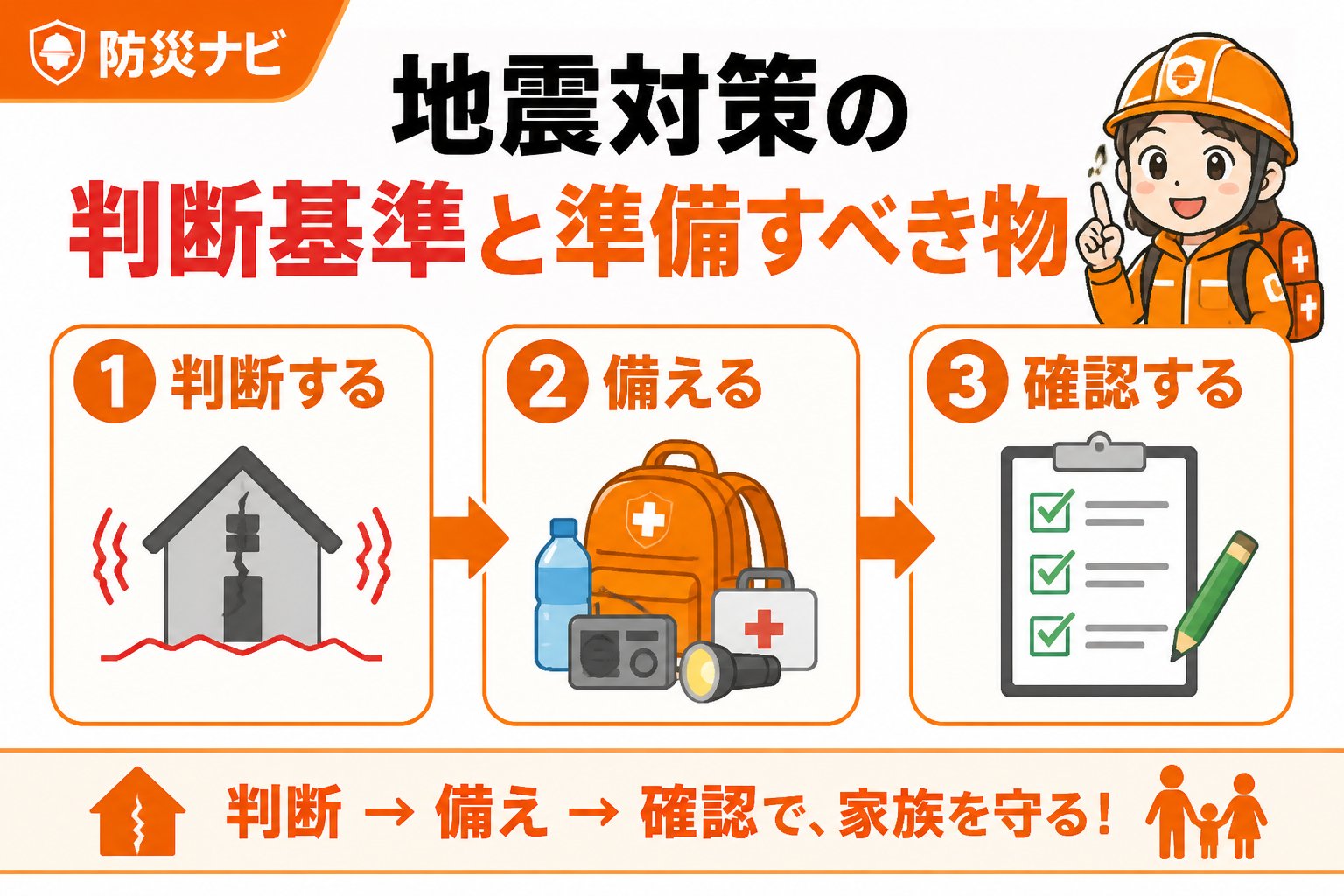 防災ナビ

地震対策の
判断基準と準備すべき物

1 判断する

2 備える

3 確認する

判断 → 備え → 確認で、家族を守る!