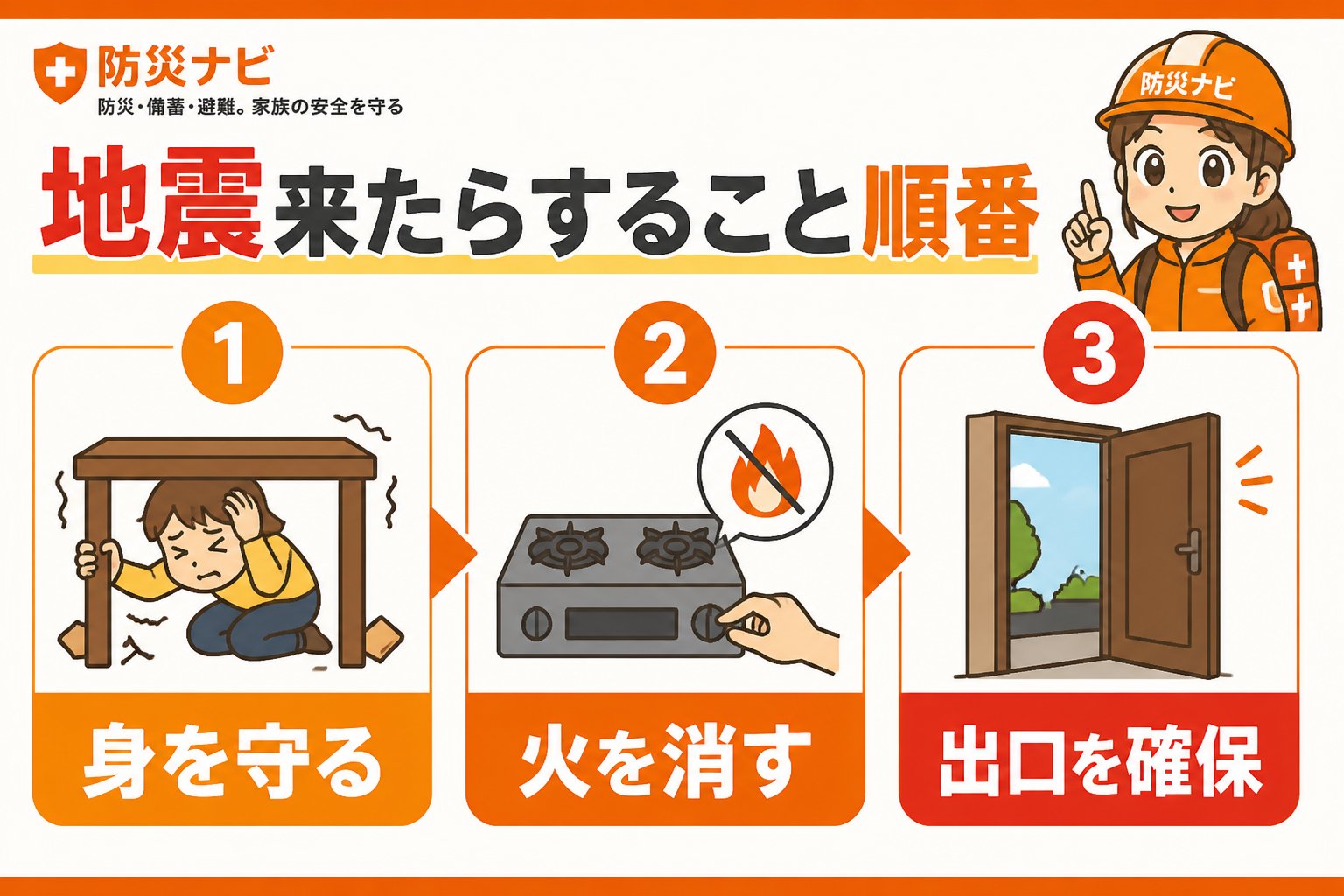 防災ナビ
防災・備蓄・避難。家族の安全を守る

防災ナビ

地震来たらすること順番

1
身を守る

2
火を消す

3
出口を確保