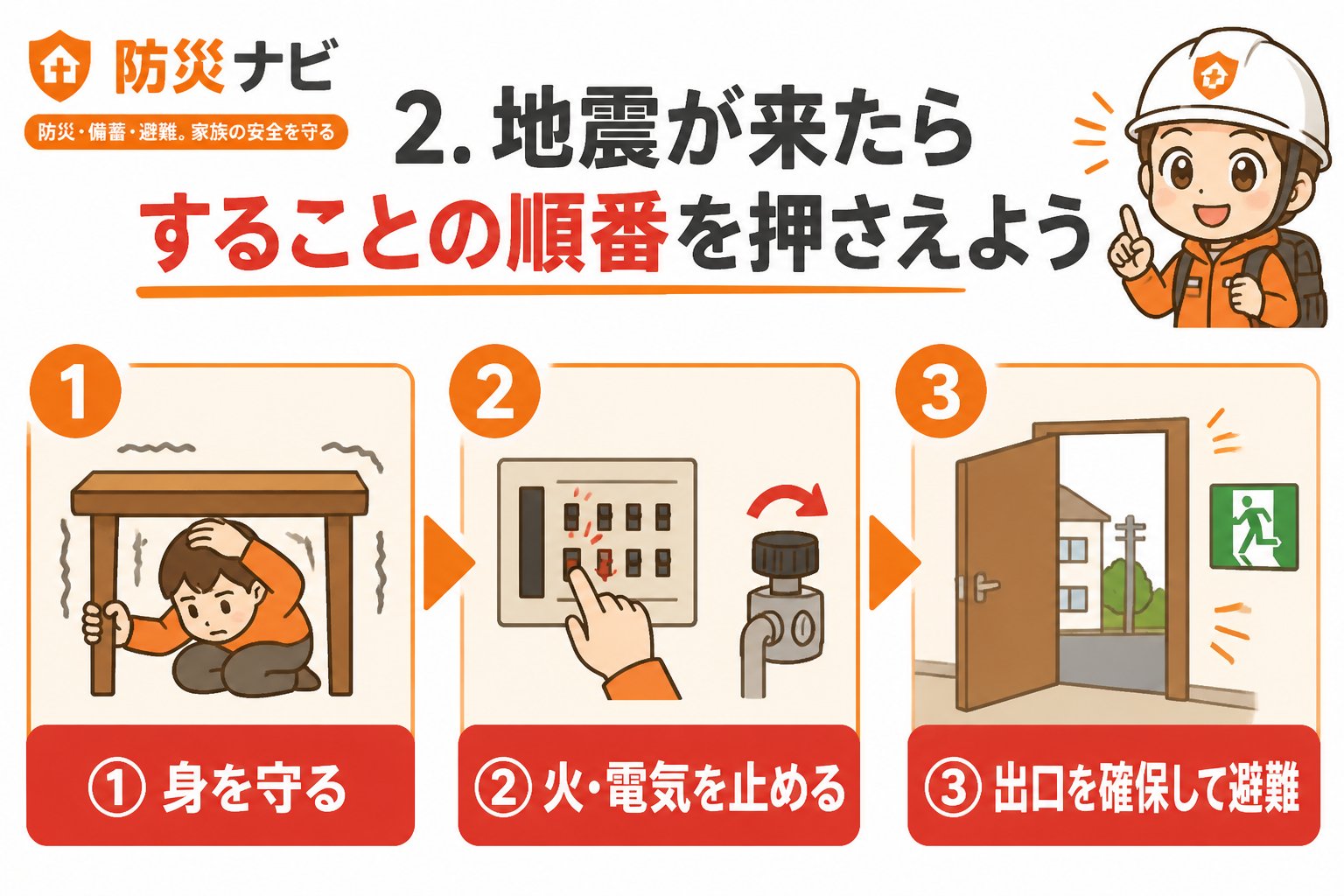 防災ナビ

防災・備蓄・避難。家族の安全を守る

2. 地震が来たら
することの順番を押さえよう

1

2

3

① 身を守る

② 火・電気を止める

③ 出口を確保して避難