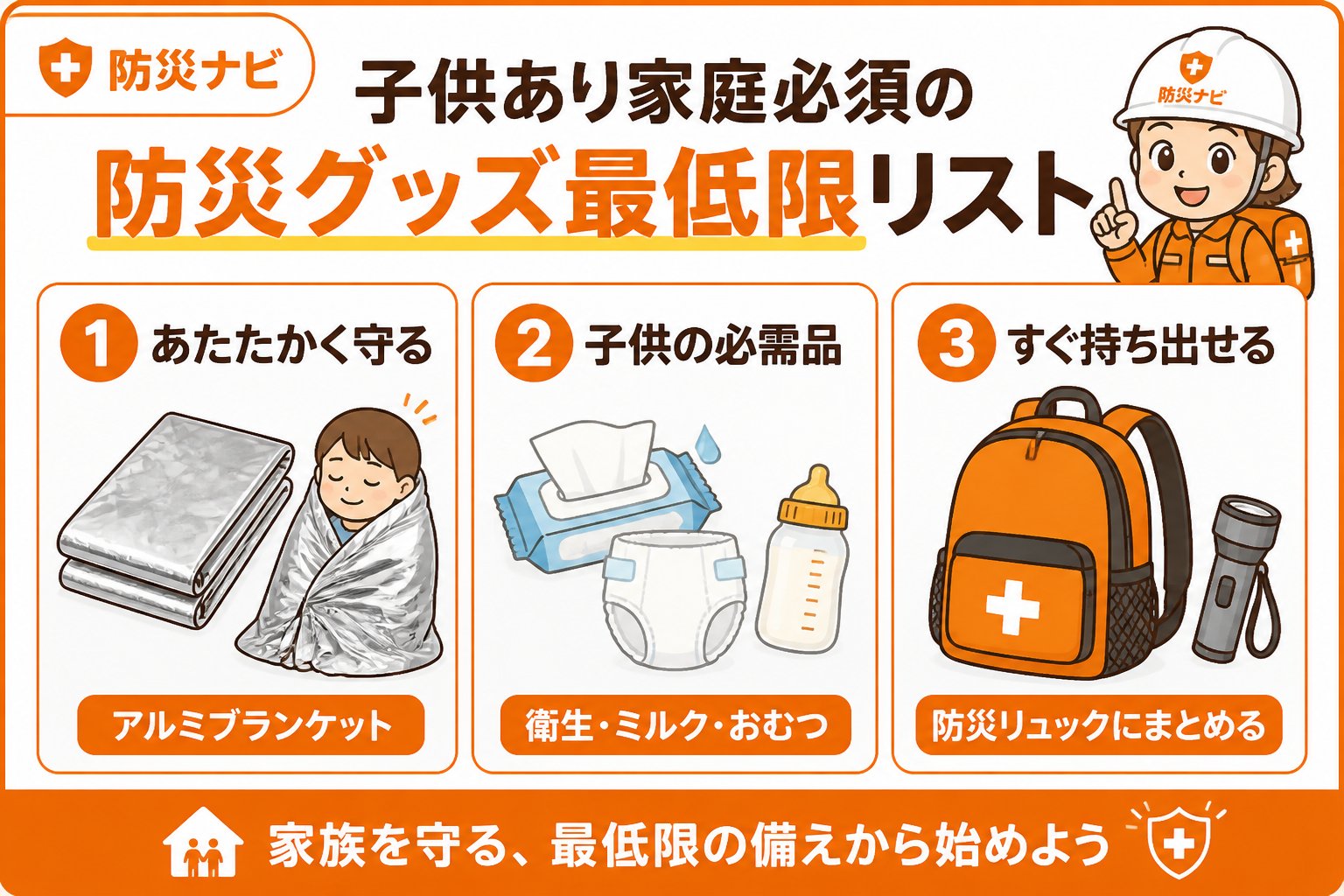 防災ナビ

子供あり家庭必須の
防災グッズ最低限リスト

防災ナビ

1 あたたかく守る
アルミブランケット

2 子供の必需品
衛生・ミルク・おむつ

3 すぐ持ち出せる
防災リュックにまとめる

家族を守る、最低限の備えから始めよう